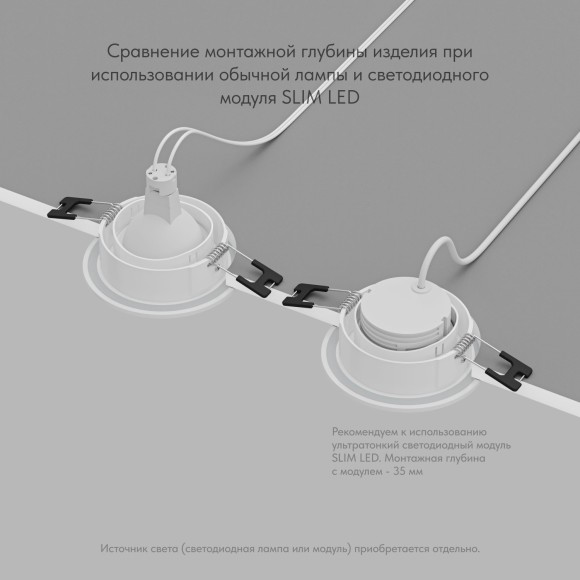 Сравнение монтажной глубины изделия при использовании обычной лампы и светодиодного модуля SLIM LED

Рекомендуем к использованию ультратонкий светодиодный модуль SLIM LED. Монтажная глубина с модулем - 35 мм

Источник света (светодиодная лампа или модуль) приобретается отдельно.