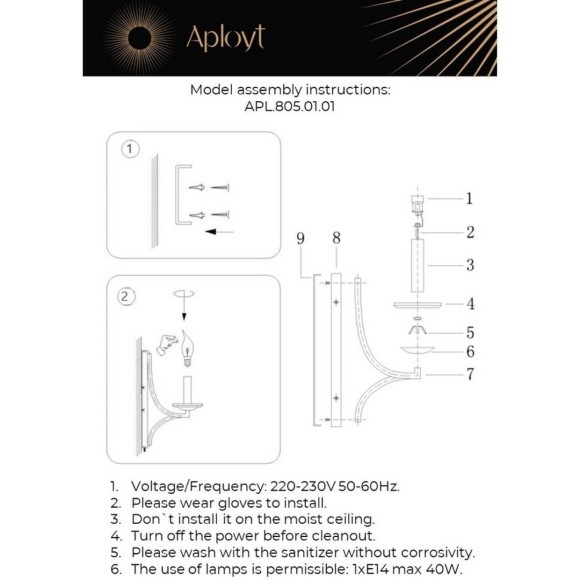 Aployt

Model assembly instructions:
APL.805.01.01

1

2

9
8
1
2
3
4
5
6
7

1. Voltage/Frequency: 220-230V 50-60Hz.
2. Please wear gloves to install.
3. Don`t install it on the moist ceiling.
4. Turn off the power before cleanout.
5. Please wash with the sanitizer without corrosivity.
6. The use of lamps is permissible: 1xE14 max 40W.