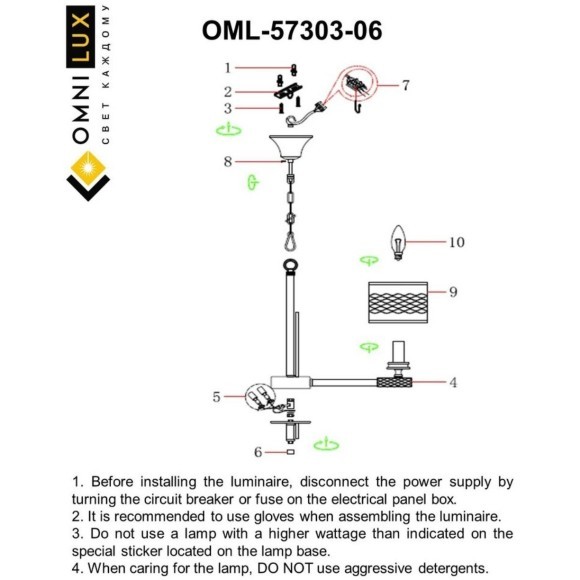 OMNI LUX
СВЕТ КАЖДОМУ

OML-57303-06

1
2
3
7
8
10
9
4
5
6

1. Before installing the luminaire, disconnect the power supply by turning the circuit breaker or fuse on the electrical panel box.
2. It is recommended to use gloves when assembling the luminaire.
3. Do not use a lamp with a higher wattage than indicated on the special sticker located on the lamp base.
4. When caring for the lamp, DO NOT use aggressive detergents.