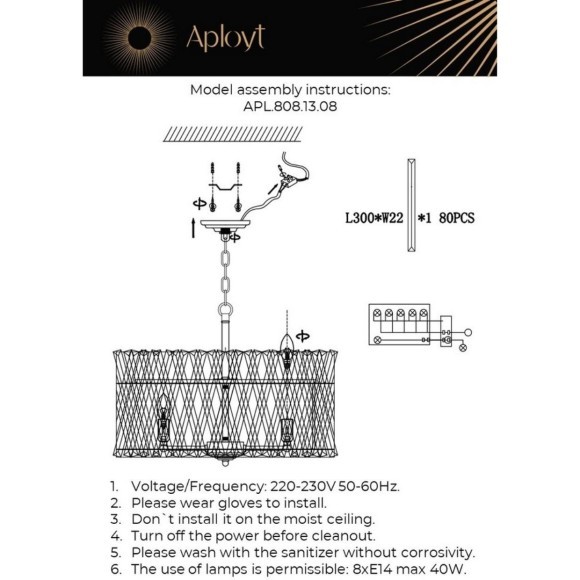 Aployt

Model assembly instructions:
APL.808.13.08

L300*W22 *1 80PCS

1. Voltage/Frequency: 220-230V 50-60Hz.
2. Please wear gloves to install.
3. Don`t install it on the moist ceiling.
4. Turn off the power before cleanout.
5. Please wash with the sanitizer without corrosivity.
6. The use of lamps is permissible: 8xE14 max 40W.