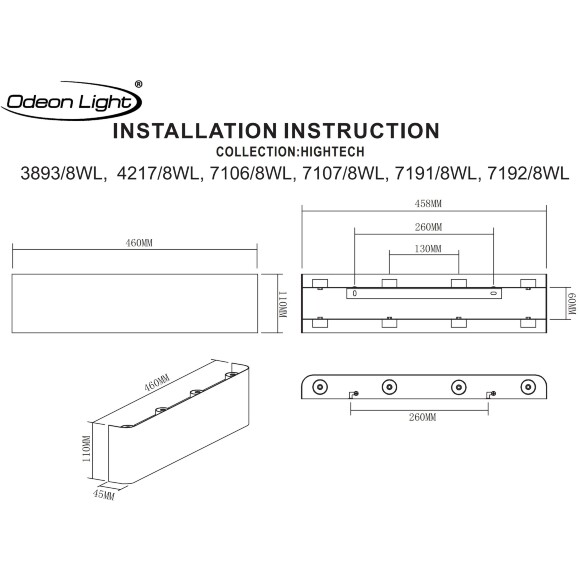 Odeon Light®

INSTALLATION INSTRUCTION

COLLECTION:HIGHTECH

3893/8WL, 4217/8WL, 7106/8WL, 7107/8WL, 7191/8WL, 7192/8WL

460MM

110MM

458MM

260MM

130MM

60MM

460MM

110MM

45MM

260MM