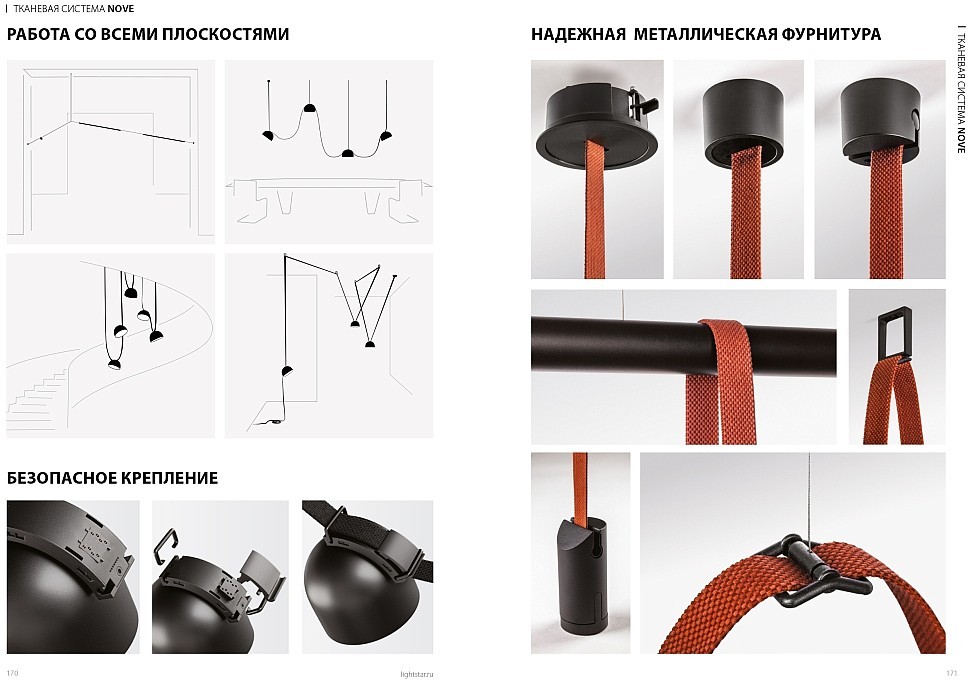 ТКАНЕВАЯ СИСТЕМА NOVE

РАБОТА СО ВСЕМИ ПЛОСКОСТЯМИ

БЕЗОПАСНОЕ КРЕПЛЕНИЕ

170

lightstar.ru

НАДЕЖНАЯ МЕТАЛЛИЧЕСКАЯ ФУРНИТУРА

ТКАНЕВАЯ СИСТЕМА NOVE

171