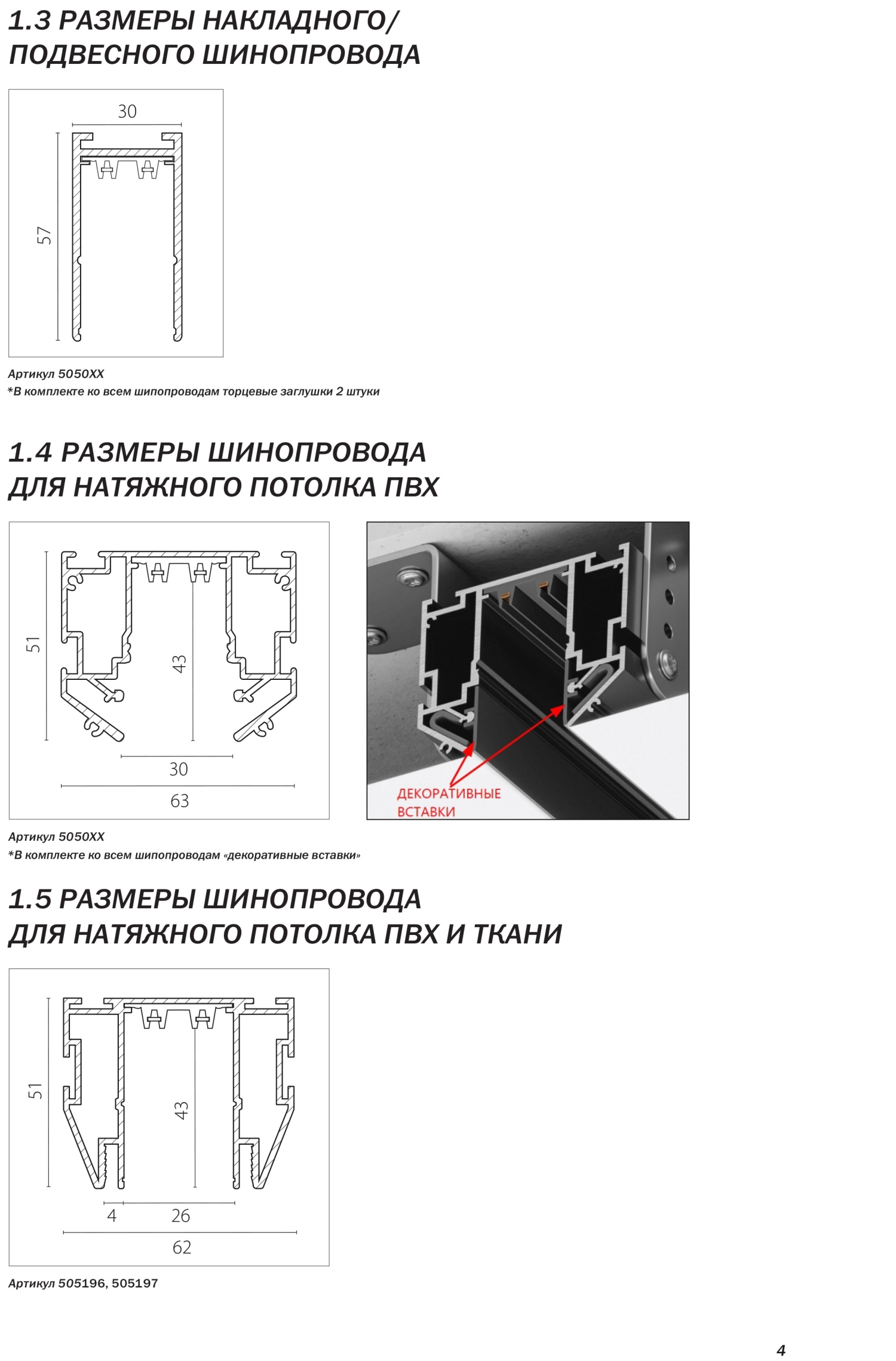 1.3 РАЗМЕРЫ НАКЛАДНОГО/ ПОДВЕСНОГО ШИНОПРОВОДА

30
57

Артикул 5050XX
*В комплекте ко всем шипопроводам торцевые заглушки 2 штуки

1.4 РАЗМЕРЫ ШИНОПРОВОДА ДЛЯ НАТЯЖНОГО ПОТОЛКА ПВХ

51
43
30
63

ДЕКОРАТИВНЫЕ ВСТАВКИ

Артикул 5050XX
*В комплекте ко всем шипопроводам «декоративные вставки»

1.5 РАЗМЕРЫ ШИНОПРОВОДА ДЛЯ НАТЯЖНОГО ПОТОЛКА ПВХ И ТКАНИ

51
43
4
26
62

Артикул 505196, 505197

4