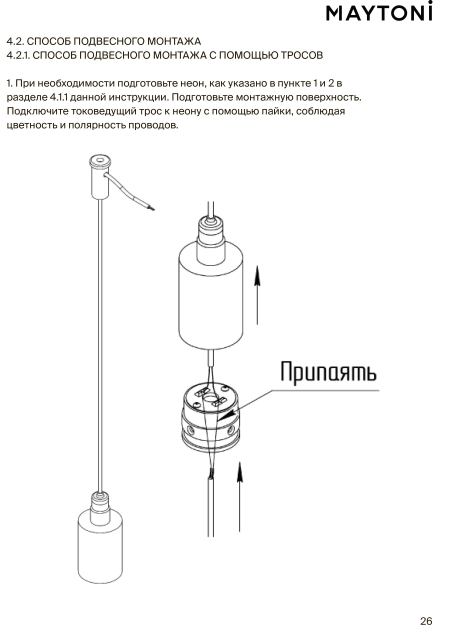 MAYTONİ

4.2. СПОСОБ ПОДВЕСНОГО МОНТАЖА
4.2.1. СПОСОБ ПОДВЕСНОГО МОНТАЖА С ПОМОЩЬЮ ТРОСОВ

1. При необходимости подготовьте неон, как указано в пункте 1 и 2 в разделе 4.1.1 данной инструкции. Подготовьте монтажную поверхность. Подключите токоведущий трос к неону с помощью пайки, соблюдая цветность и полярность проводов.

Припаять

26