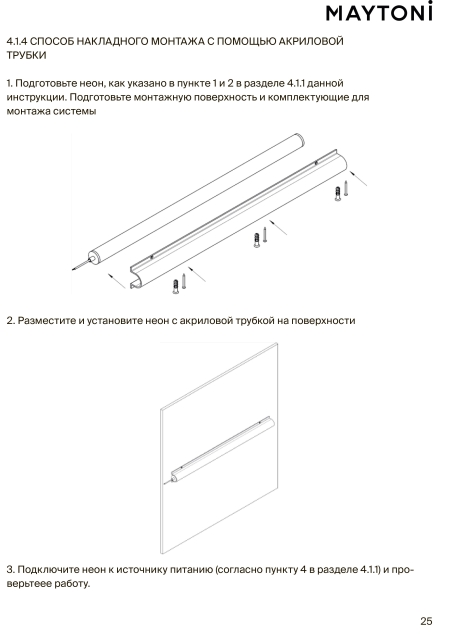 MAYTONİ

4.1.4 СПОСОБ НАКЛАДНОГО МОНТАЖА С ПОМОЩЬЮ АКРИЛОВОЙ ТРУБКИ

1. Подготовьте неон, как указано в пункте 1 и 2 в разделе 4.1.1 данной инструкции. Подготовьте монтажную поверхность и комплектующие для монтажа системы

2. Разместите и установите неон с акриловой трубкой на поверхности

3. Подключите неон к источнику питанию (согласно пункту 4 в разделе 4.1.1) и проверьтеее работу.

25