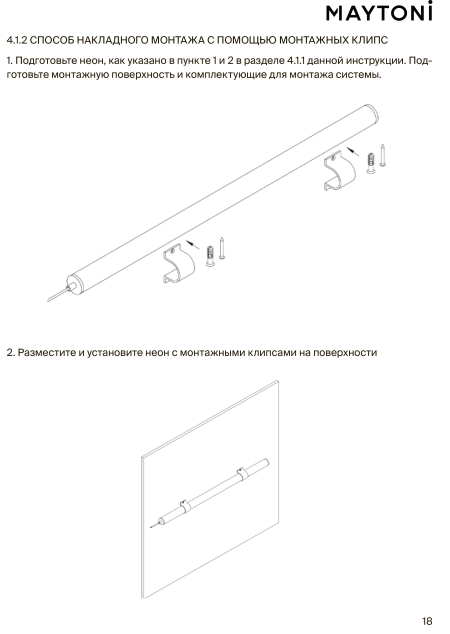 MAYTONİ

4.1.2 СПОСОБ НАКЛАДНОГО МОНТАЖА С ПОМОЩЬЮ МОНТАЖНЫХ КЛИПС

1. Подготовьте неон, как указано в пункте 1 и 2 в разделе 4.1.1 данной инструкции. Подготовьте монтажную поверхность и комплектующие для монтажа системы.

2. Разместите и установите неон с монтажными клипсами на поверхности

18