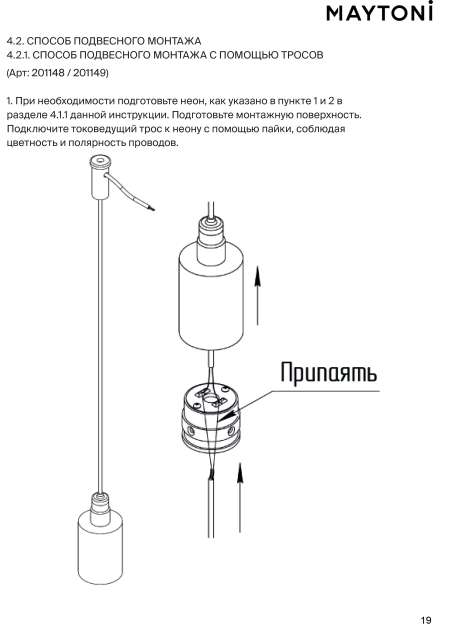 MAYTONI

4.2. СПОСОБ ПОДВЕСНОГО МОНТАЖА
4.2.1. СПОСОБ ПОДВЕСНОГО МОНТАЖА С ПОМОЩЬЮ ТРОСОВ
(Арт: 201148 / 201149)

1. При необходимости подготовьте неон, как указано в пункте 1 и 2 в разделе 4.1.1 данной инструкции. Подготовьте монтажную поверхность. Подключите токоведущий трос к неону с помощью пайки, соблюдая цветность и полярность проводов.

Припаять

19