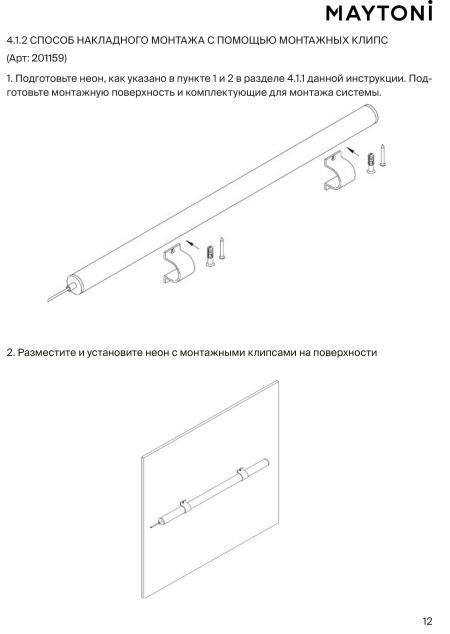 MAYTONİ

4.1.2 СПОСОБ НАКЛАДНОГО МОНТАЖА С ПОМОЩЬЮ МОНТАЖНЫХ КЛИПС (Арт: 201159)

1. Подготовьте неон, как указано в пункте 1 и 2 в разделе 4.1.1 данной инструкции. Подготовьте монтажную поверхность и комплектующие для монтажа системы.

2. Разместите и установите неон с монтажными клипсами на поверхности

12