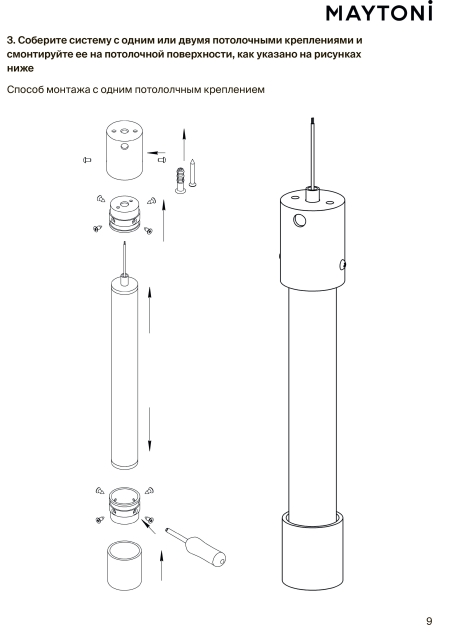 MAYTONİ

3. Соберите систему с одним или двумя потолочными креплениями и смонтируйте ее на потолочной поверхности, как указано на рисунках ниже

Способ монтажа с одним потололчным креплением

9