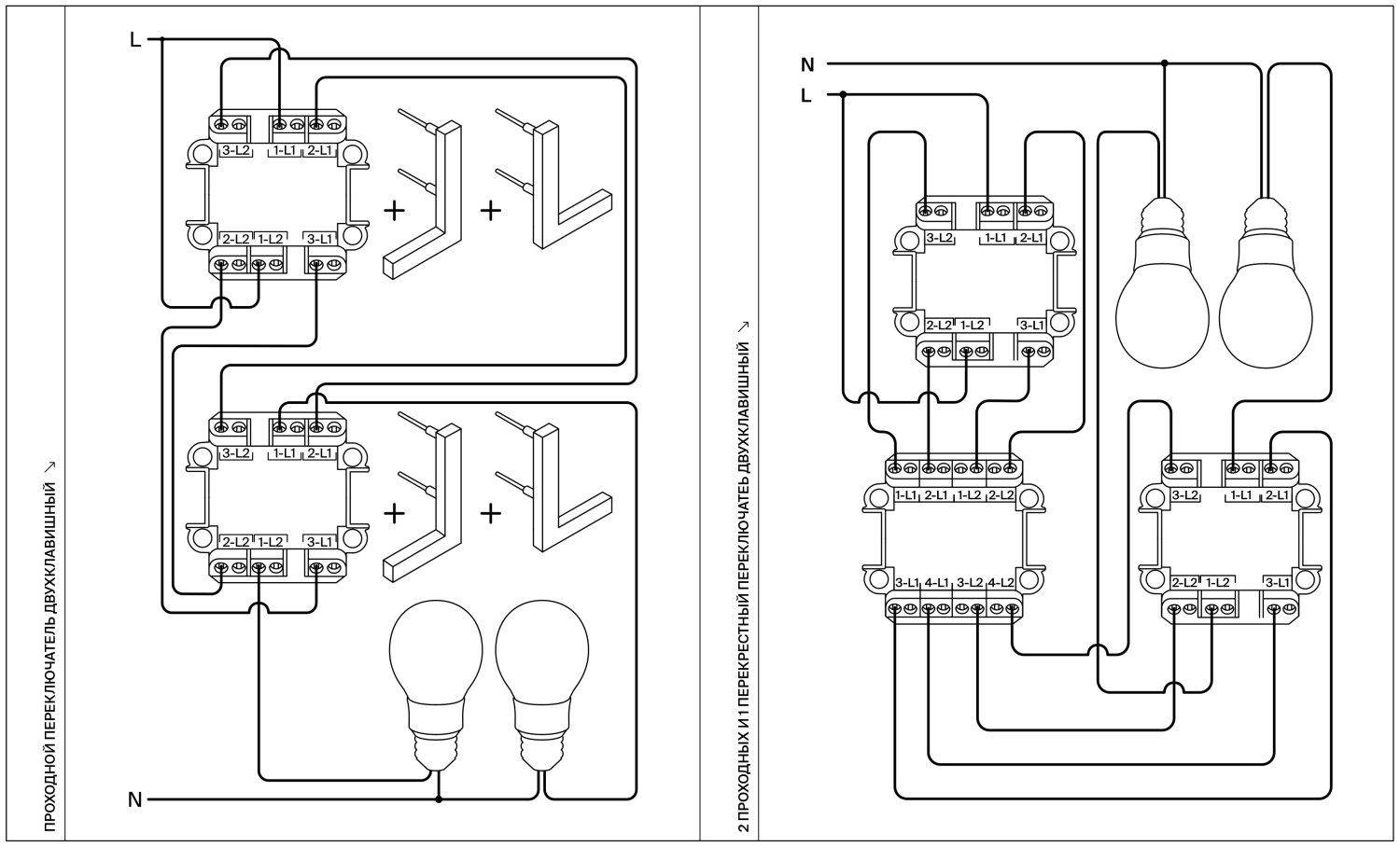 ПРОХОДНОЙ ПЕРЕКЛЮЧАТЕЛЬ ДВУХКЛАВИШНЫЙ ↗

L

3-L2
1-L1
2-L1
2-L2
1-L2
3-L1

+ +

3-L2
1-L1
2-L1
2-L2
1-L2
3-L1

+ +

N

2 ПРОХОДНЫХ И 1 ПЕРЕКРЕСТНЫЙ ПЕРЕКЛЮЧАТЕЛЬ ДВУХКЛАВИШНЫЙ ↗

N
L

3-L2
1-L1
2-L1
2-L2
1-L2
3-L1

1-L1
2-L1
1-L2
2-L2
3-L1
4-L1
3-L2
4-L2

3-L2
1-L1
2-L1
2-L2
1-L2
3-L1