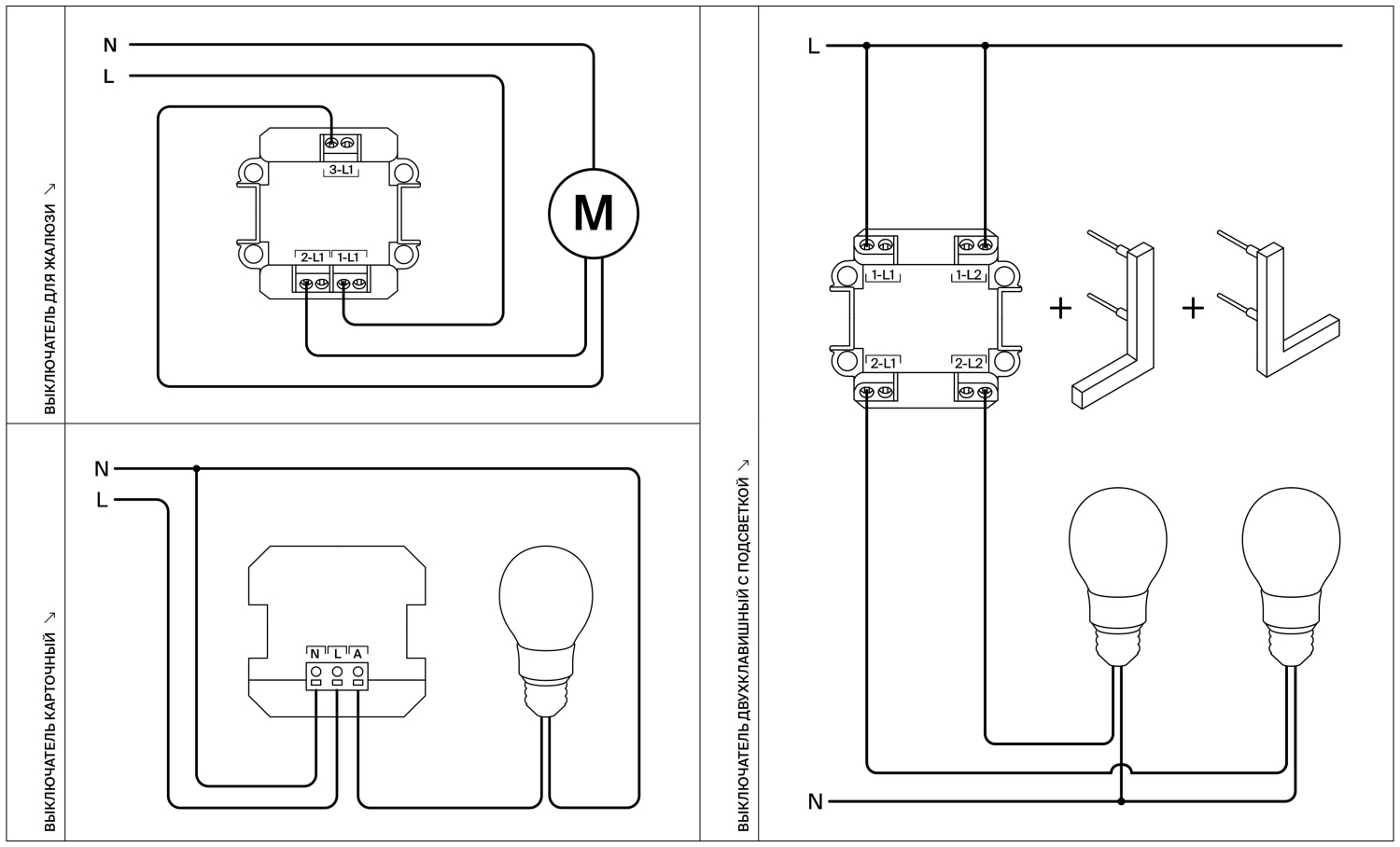 ВЫКЛЮЧАТЕЛЬ ДЛЯ ЖАЛЮЗИ ↗

N
L
3-L1
2-L1
1-L1
M

ВЫКЛЮЧАТЕЛЬ КАРТОЧНЫЙ ↗

N
L
N
L
A

ВЫКЛЮЧАТЕЛЬ ДВУХКЛАВИШНЫЙ С ПОДСВЕТКОЙ ↗

L
1-L1
1-L2
2-L1
2-L2
+
+
N