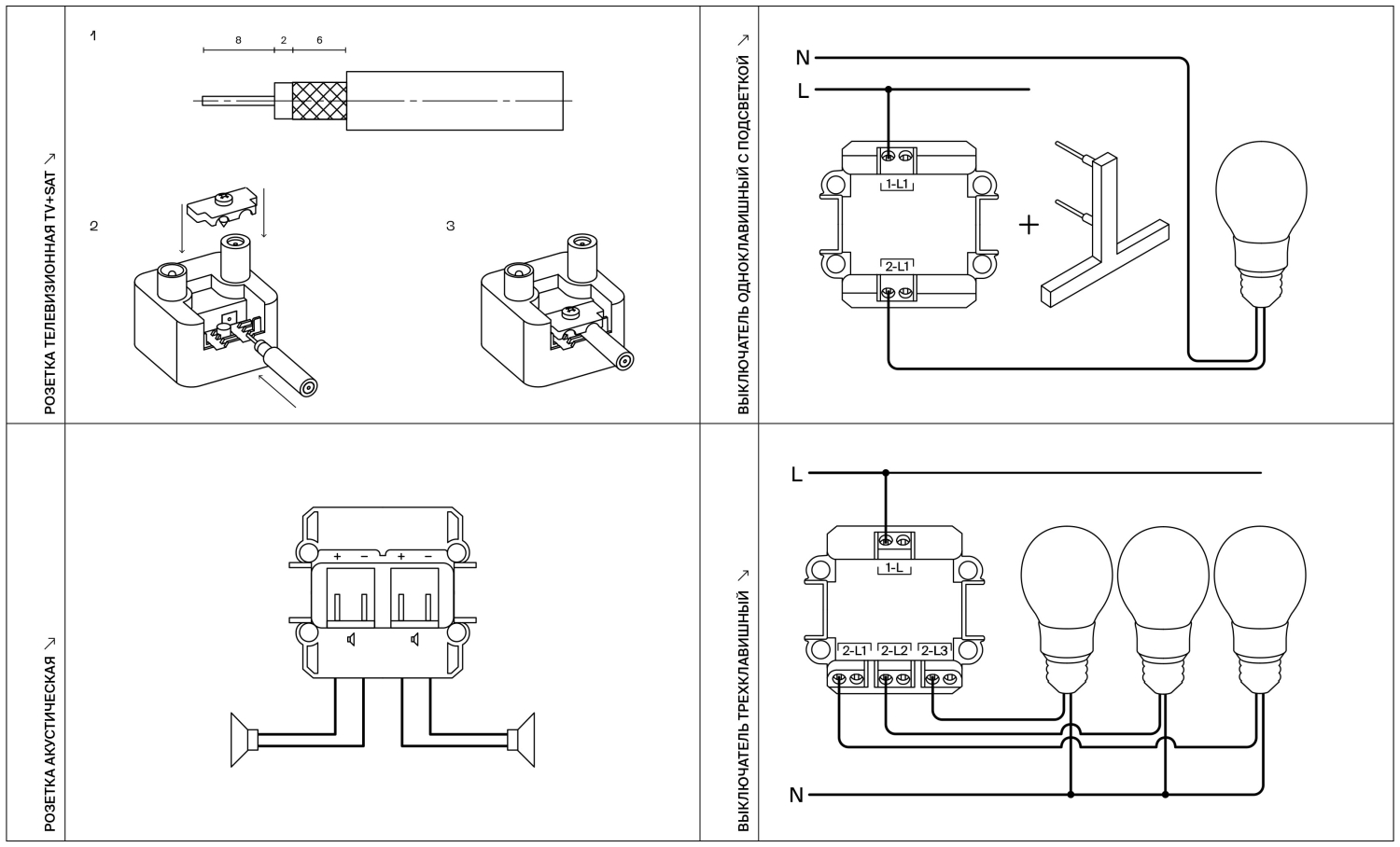 РОЗЕТКА ТЕЛЕВИЗИОННАЯ TV+SAT ↗

1

8 2 6

2

3

ВЫКЛЮЧАТЕЛЬ ОДНОКЛАВИШНЫЙ С ПОДСВЕТКОЙ ↗

N

L

1-L1

2-L1

+

РОЗЕТКА АКУСТИЧЕСКАЯ ↗

+ − + −

ВЫКЛЮЧАТЕЛЬ ТРЕХКЛАВИШНЫЙ ↗

L

1-L

2-L1 2-L2 2-L3

N