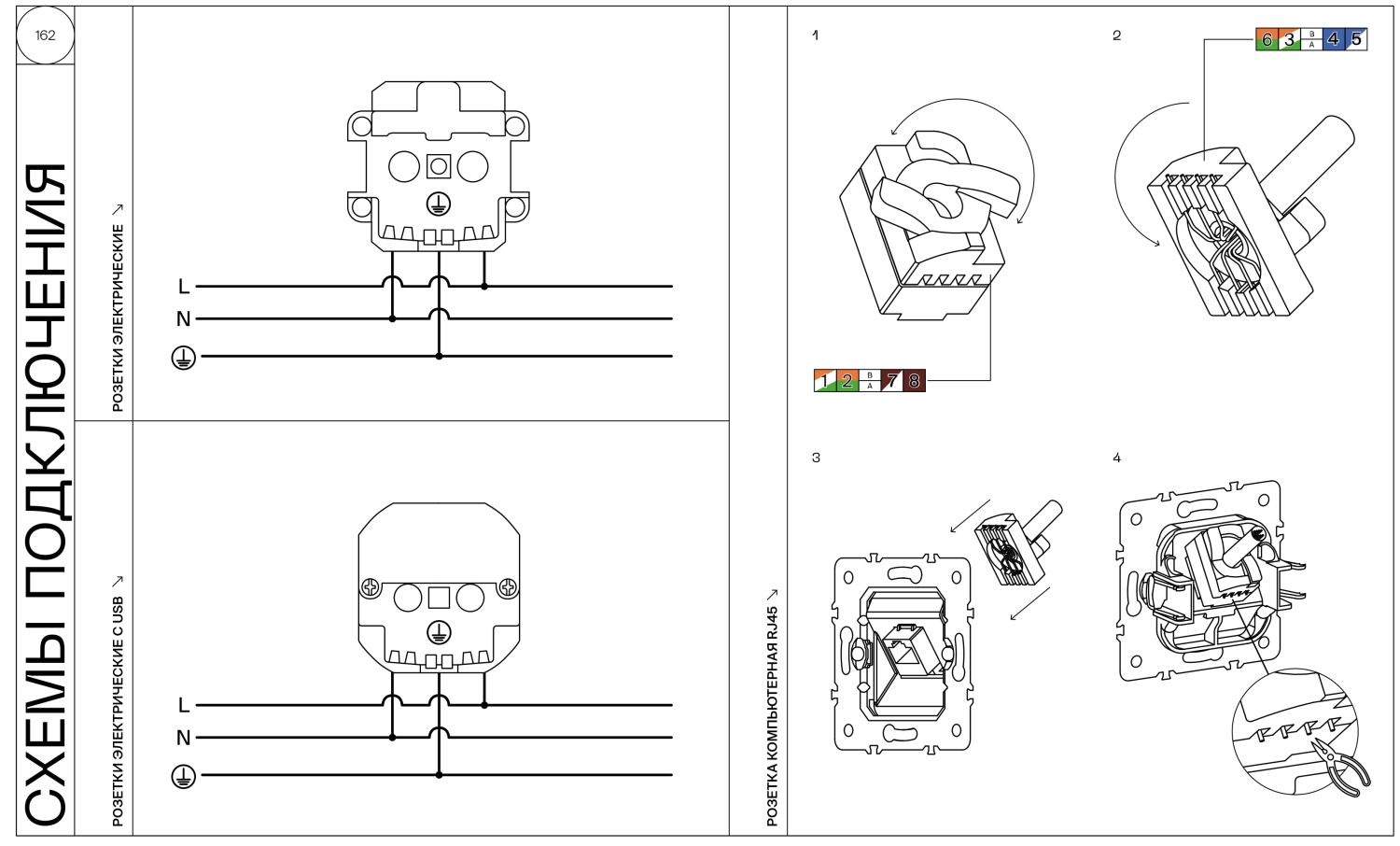 162

СХЕМЫ ПОДКЛЮЧЕНИЯ

РОЗЕТКИ ЭЛЕКТРИЧЕСКИЕ ↗

L
N

РОЗЕТКИ ЭЛЕКТРИЧЕСКИЕ С USB ↗

L
N

РОЗЕТКА КОМПЬЮТЕРНАЯ RJ45 ↗

1

1 2 B A 7 8

2

6 3 B A 4 5

3

4