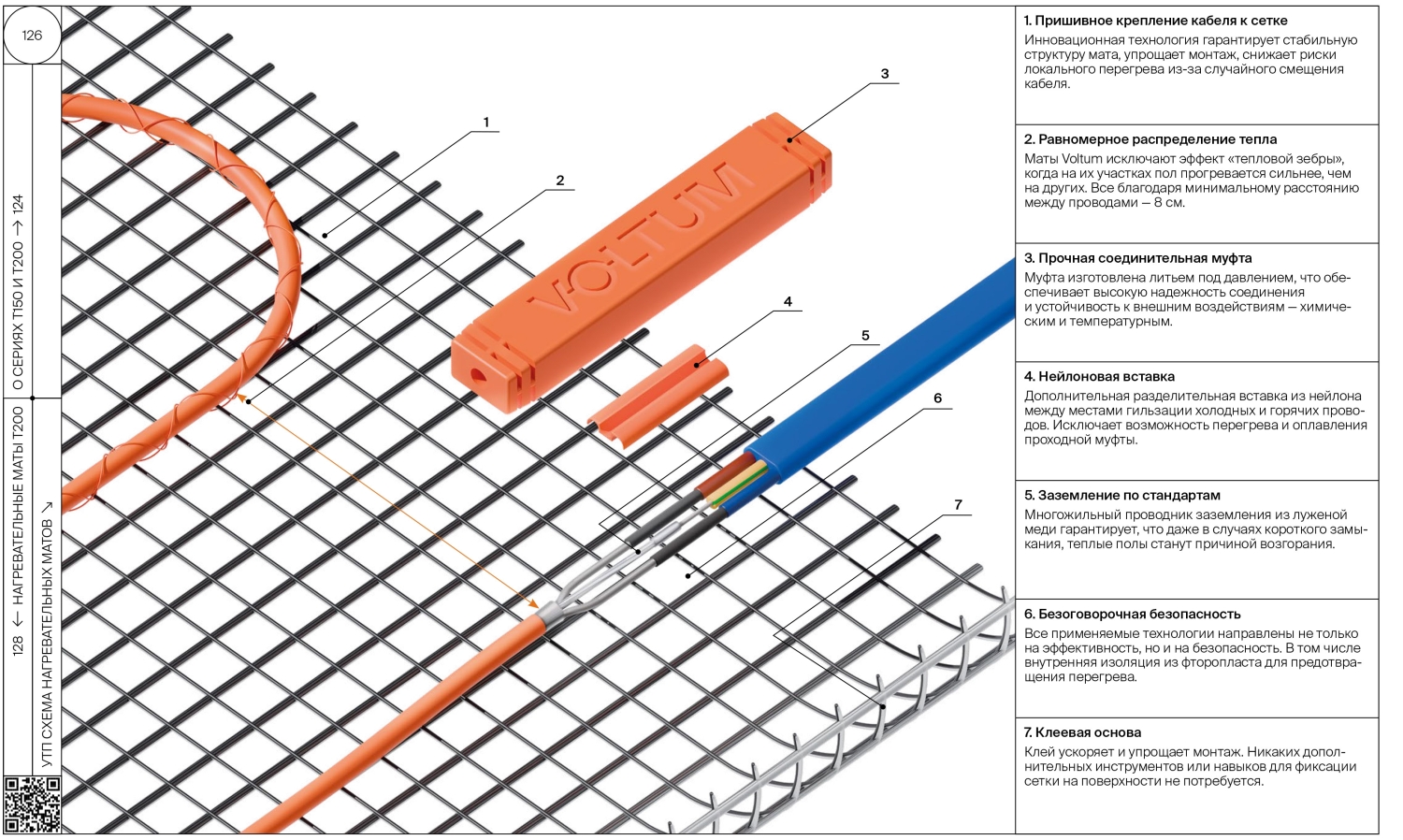 126

О СЕРИЯХ Т150 И Т200 → 124

128 ← НАГРЕВАТЕЛЬНЫЕ МАТЫ Т200

УТП СХЕМА НАГРЕВАТЕЛЬНЫХ МАТОВ →

1
2
3
VOLTUM
4
5
6
7

1. Пришивное крепление кабеля к сетке
Инновационная технология гарантирует стабильную структуру мата, упрощает монтаж, снижает риски локального перегрева из-за случайного смещения кабеля.

2. Равномерное распределение тепла
Маты Voltum исключают эффект «тепловой зебры», когда на их участках пол прогревается сильнее, чем на других. Все благодаря минимальному расстоянию между проводами — 8 см.

3. Прочная соединительная муфта
Муфта изготовлена литьем под давлением, что обеспечивает высокую надежность соединения и устойчивость к внешним воздействиям — химическим и температурным.

4. Нейлоновая вставка
Дополнительная разделительная вставка из нейлона между местами гильзации холодных и горячих проводов. Исключает возможность перегрева и оплавления проходной муфты.

5. Заземление по стандартам
Многожильный проводник заземления из луженой меди гарантирует, что даже в случаях короткого замыкания, теплые полы станут причиной возгорания.

6. Безоговорочная безопасность
Все применяемые технологии направлены не только на эффективность, но и на безопасность. В том числе внутренняя изоляция из фторопласта для предотвращения перегрева.

7. Клеевая основа
Клей ускоряет и упрощает монтаж. Никаких дополнительных инструментов или навыков для фиксации сетки на поверхности не потребуется.