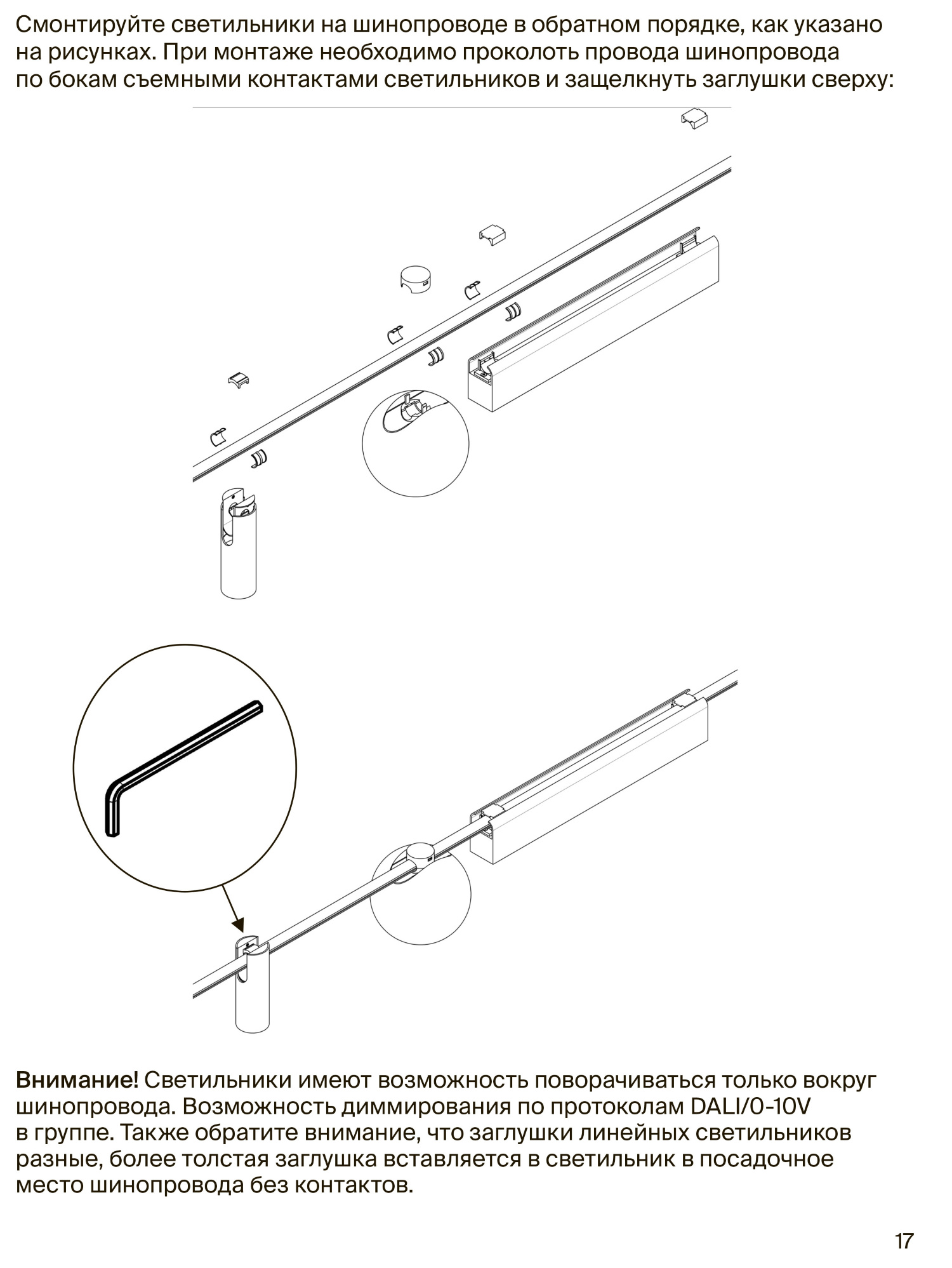 Смонтируйте светильники на шинопроводе в обратном порядке, как указано на рисунках. При монтаже необходимо проколоть провода шинопровода по бокам съемными контактами светильников и защелкнуть заглушки сверху:

Внимание! Светильники имеют возможность поворачиваться только вокруг шинопровода. Возможность диммирования по протоколам DALI/0-10V в группе. Также обратите внимание, что заглушки линейных светильников разные, более толстая заглушка вставляется в светильник в посадочное место шинопровода без контактов.

17