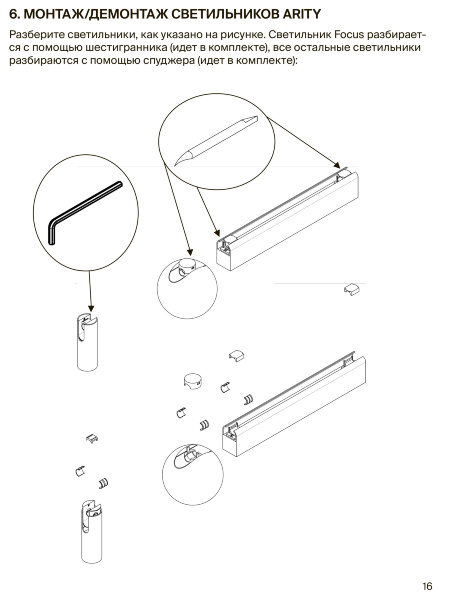 6. МОНТАЖ/ДЕМОНТАЖ СВЕТИЛЬНИКОВ ARITY

Разберите светильники, как указано на рисунке. Светильник Focus разбирается с помощью шестигранника (идет в комплекте), все остальные светильники разбираются с помощью спуджера (идет в комплекте):

16