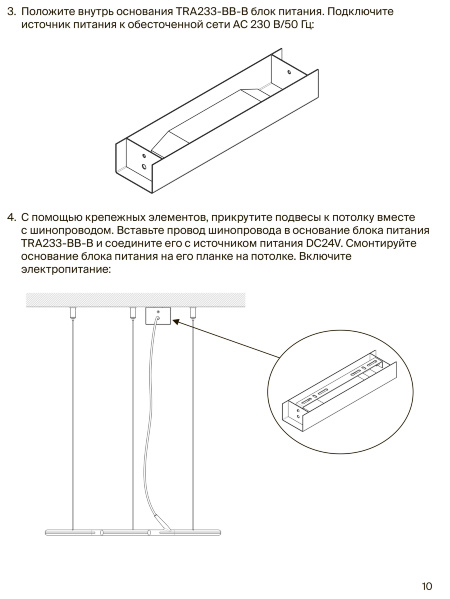 3. Положите внутрь основания TRA233-BB-B блок питания. Подключите источник питания к обесточенной сети AC 230 В/50 Гц:

4. С помощью крепежных элементов, прикрутите подвесы к потолку вместе с шинопроводом. Вставьте провод шинопровода в основание блока питания TRA233-BB-B и соедините его с источником питания DC24V. Смонтируйте основание блока питания на его планке на потолке. Включите электропитание:

10