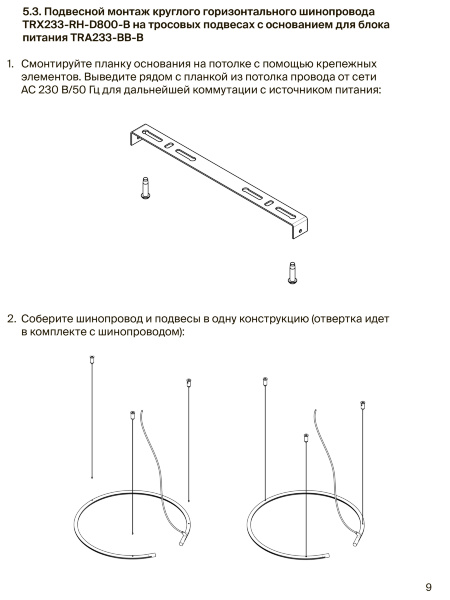 5.3. Подвесной монтаж круглого горизонтального шинопровода TRX233-RH-D800-B на тросовых подвесах с основанием для блока питания TRA233-BB-B

1. Смонтируйте планку основания на потолке с помощью крепежных элементов. Выведите рядом с планкой из потолка провода от сети AC 230 В/50 Гц для дальнейшей коммутации с источником питания:

2. Соберите шинопровод и подвесы в одну конструкцию (отвертка идет в комплекте с шинопроводом):

9