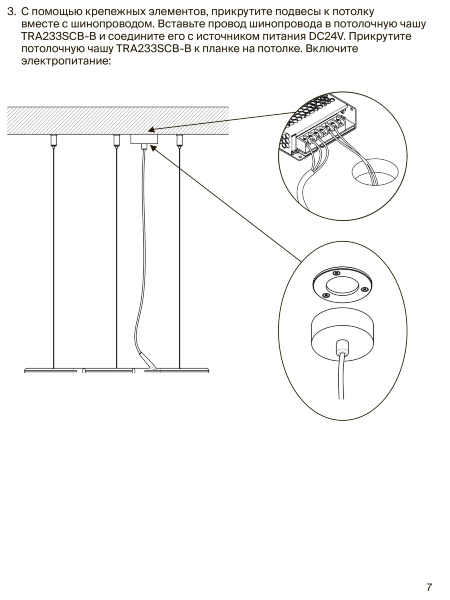 3. С помощью крепежных элементов, прикрутите подвесы к потолку вместе с шинопроводом. Вставьте провод шинопровода в потолочную чашу TRA233SCB-B и соедините его с источником питания DC24V. Прикрутите потолочную чашу TRA233SCB-B к планке на потолке. Включите электропитание:

7