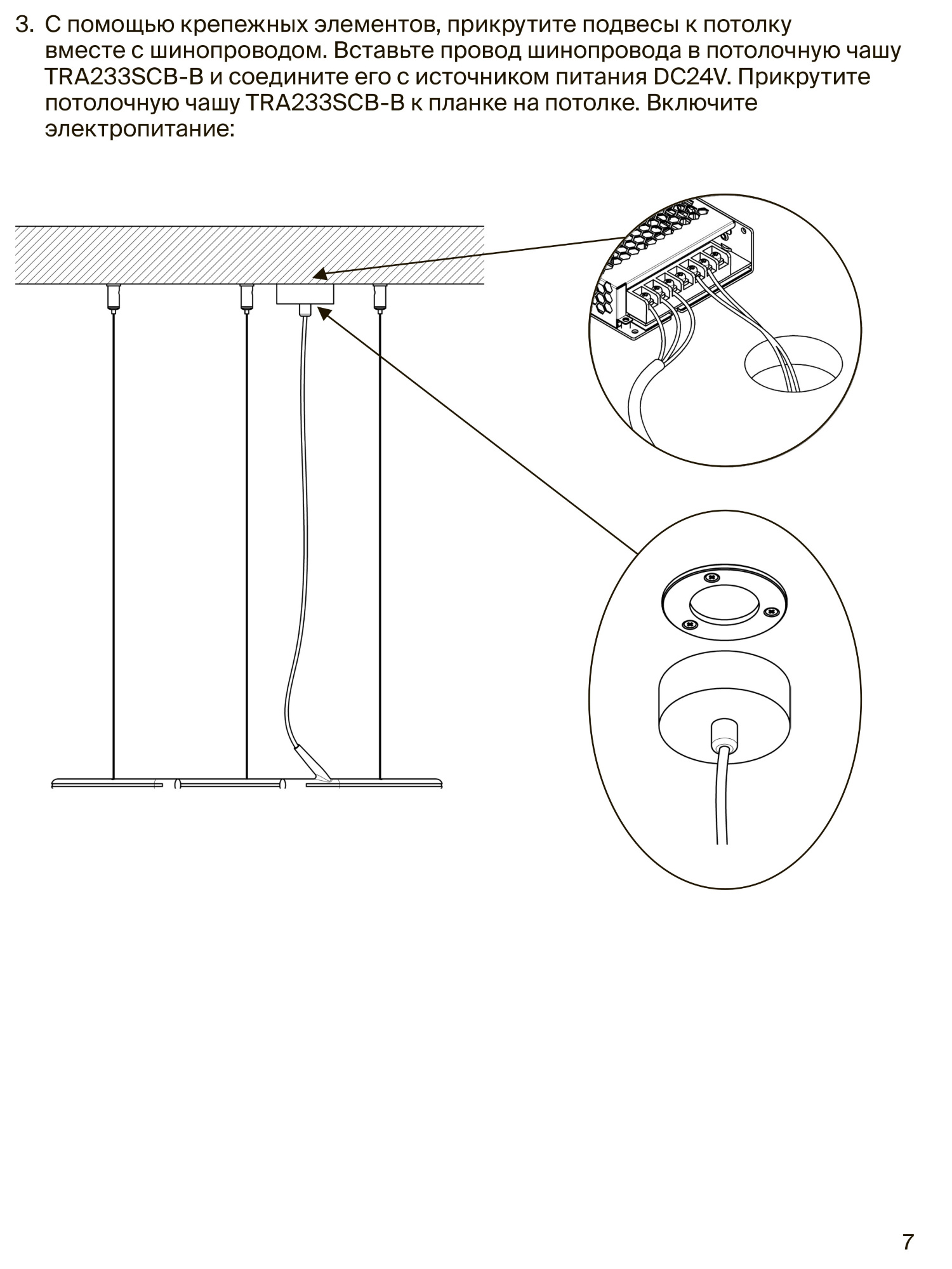 3. С помощью крепежных элементов, прикрутите подвесы к потолку вместе с шинопроводом. Вставьте провод шинопровода в потолочную чашу TRA233SCB-B и соедините его с источником питания DC24V. Прикрутите потолочную чашу TRA233SCB-B к планке на потолке. Включите электропитание:

7