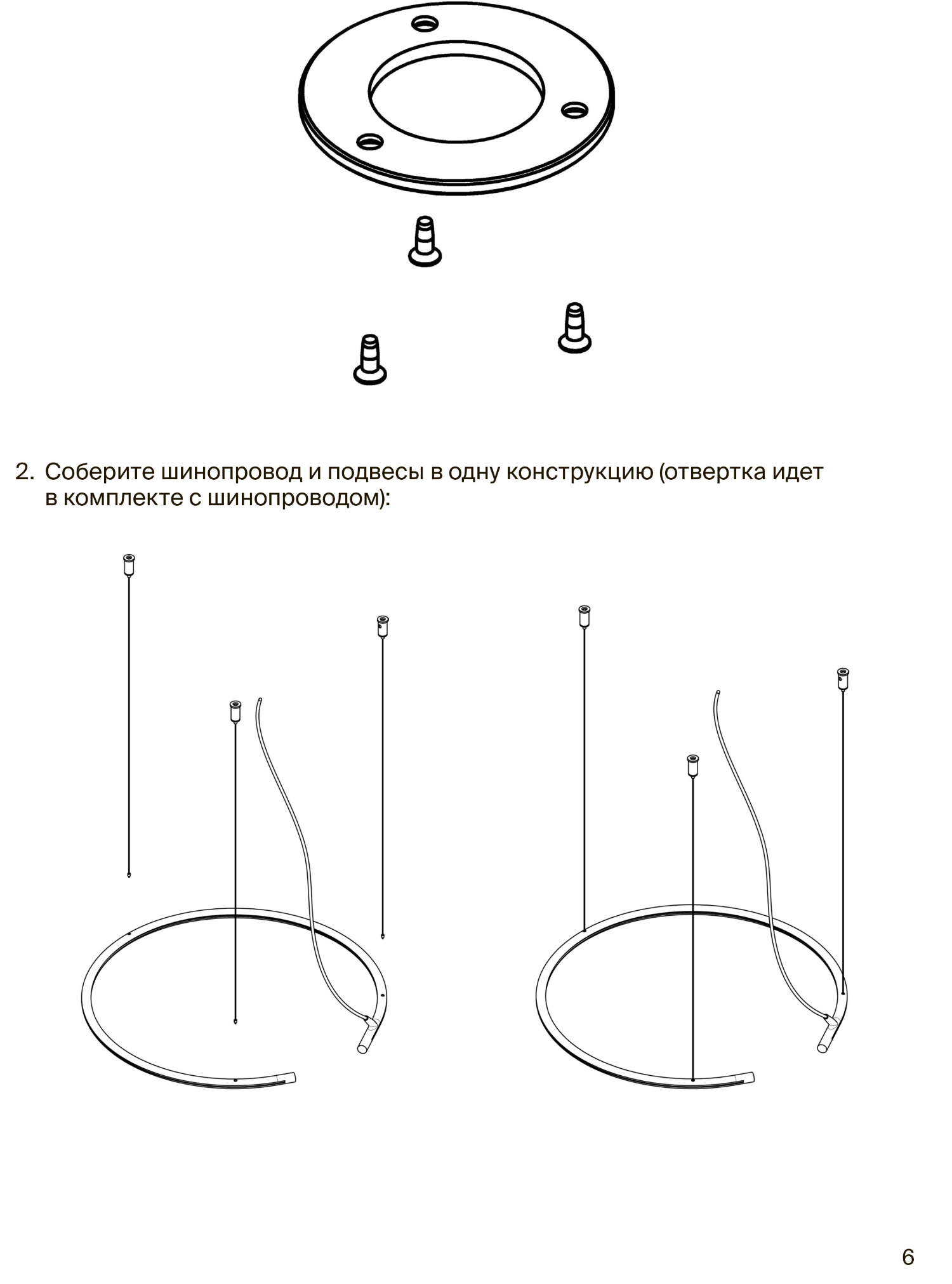 2. Соберите шинопровод и подвесы в одну конструкцию (отвертка идет в комплекте с шинопроводом):

6