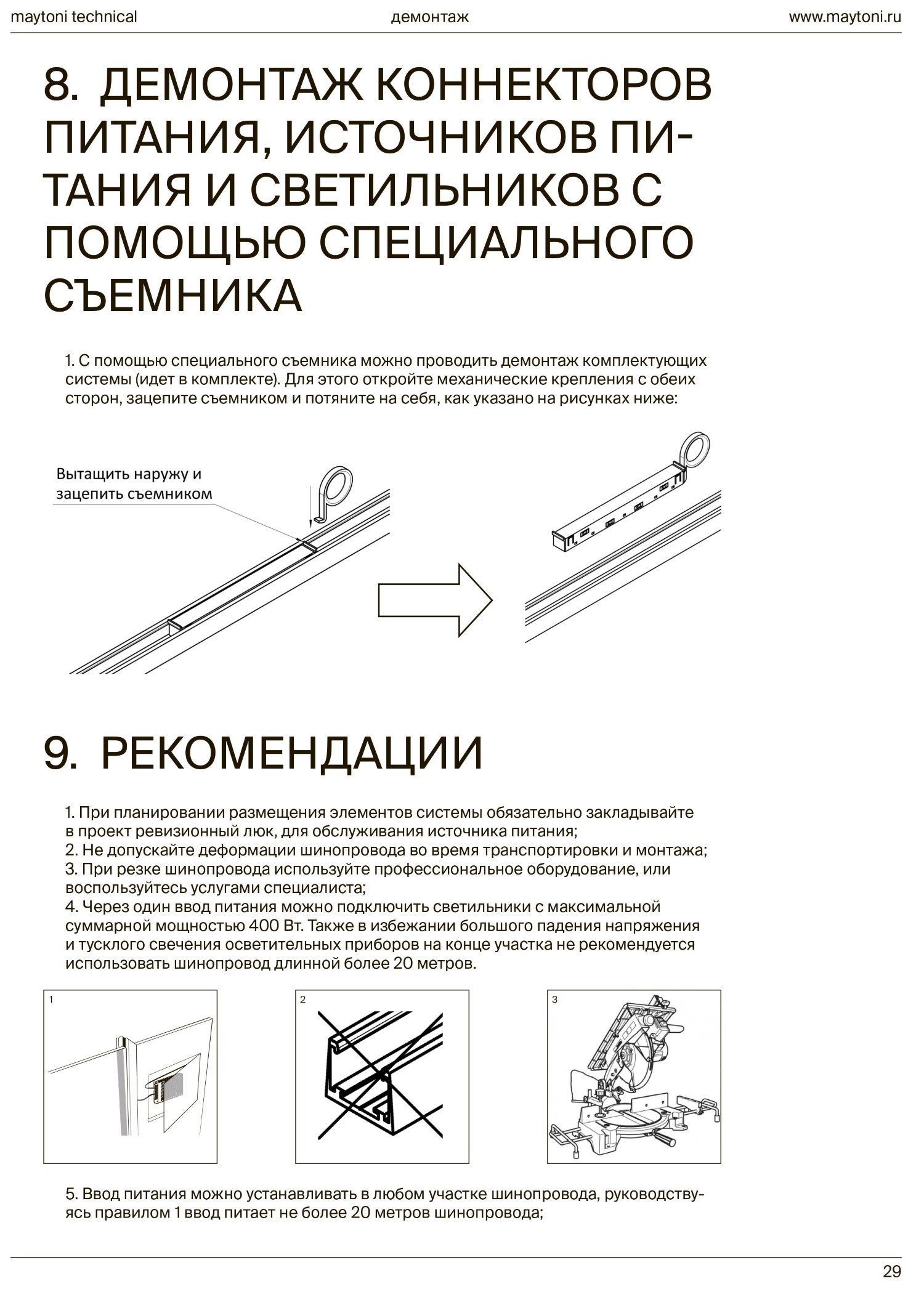 maytoni technical демонтаж www.maytoni.ru

8. ДЕМОНТАЖ КОННЕКТОРОВ ПИТАНИЯ, ИСТОЧНИКОВ ПИТАНИЯ И СВЕТИЛЬНИКОВ С ПОМОЩЬЮ СПЕЦИАЛЬНОГО СЪЕМНИКА

1. С помощью специального съемника можно проводить демонтаж комплектующих системы (идет в комплекте). Для этого откройте механические крепления с обеих сторон, зацепите съемником и потяните на себя, как указано на рисунках ниже:

Вытащить наружу и зацепить съемником

9. РЕКОМЕНДАЦИИ

1. При планировании размещения элементов системы обязательно закладывайте в проект ревизионный люк, для обслуживания источника питания;
2. Не допускайте деформации шинопровода во время транспортировки и монтажа;
3. При резке шинопровода используйте профессиональное оборудование, или воспользуйтесь услугами специалиста;
4. Через один ввод питания можно подключить светильники с максимальной суммарной мощностью 400 Вт. Также в избежании большого падения напряжения и тусклого свечения осветительных приборов на конце участка не рекомендуется использовать шинопровод длинной более 20 метров.

1

2

3

5. Ввод питания можно устанавливать в любом участке шинопровода, руководствуясь правилом 1 ввод питает не более 20 метров шинопровода;

29