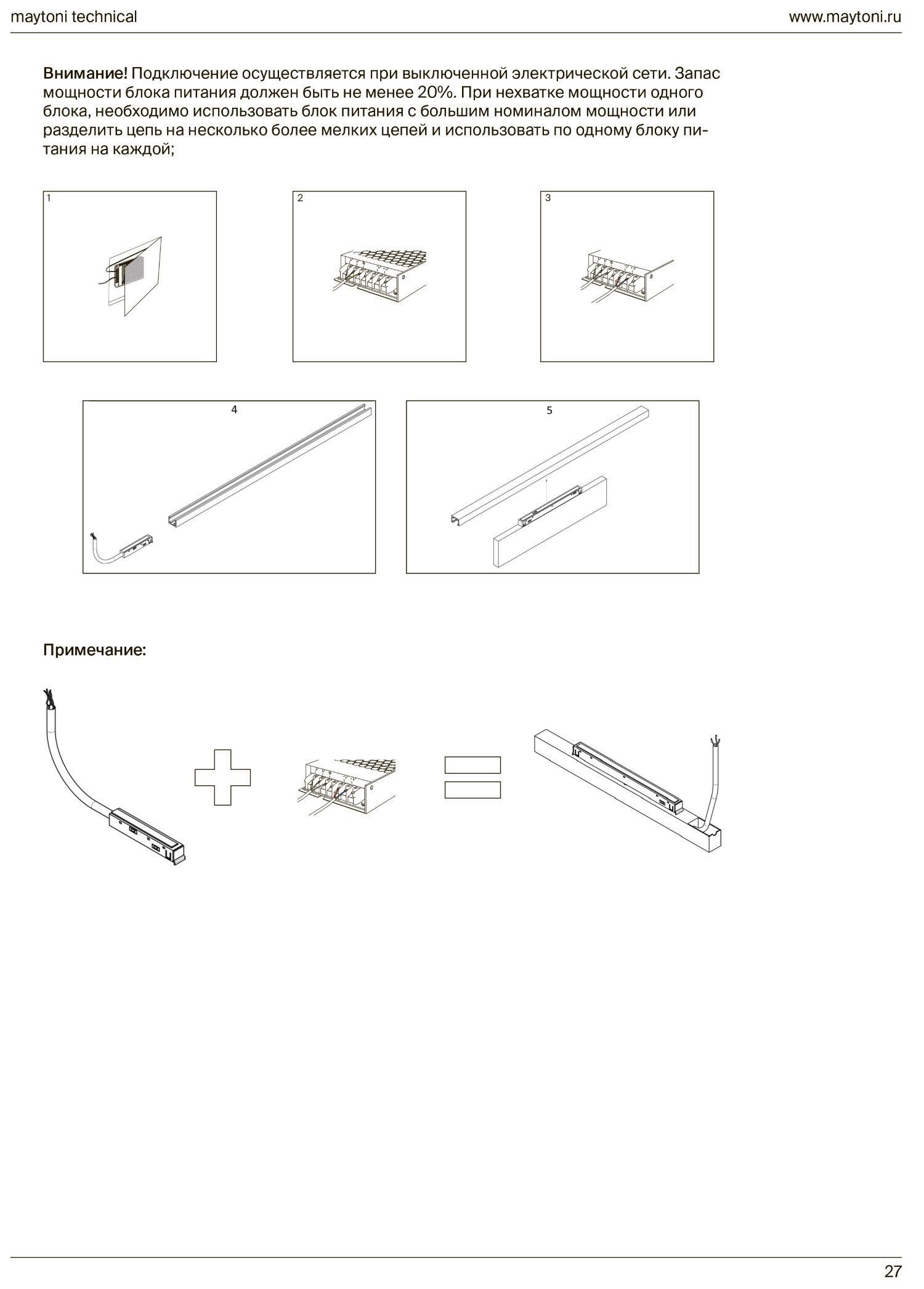 maytoni technical

www.maytoni.ru

Внимание! Подключение осуществляется при выключенной электрической сети. Запас мощности блока питания должен быть не менее 20%. При нехватке мощности одного блока, необходимо использовать блок питания с большим номиналом мощности или разделить цепь на несколько более мелких цепей и использовать по одному блоку питания на каждой;

1

2

3

4

5

Примечание:

27