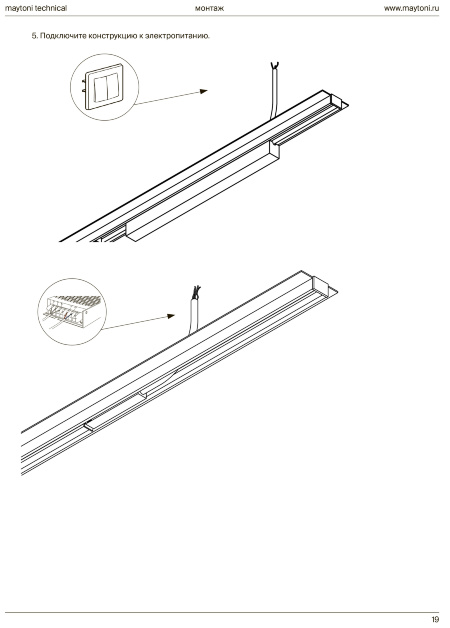 maytoni technical монтаж www.maytoni.ru

5. Подключите конструкцию к электропитанию.

19