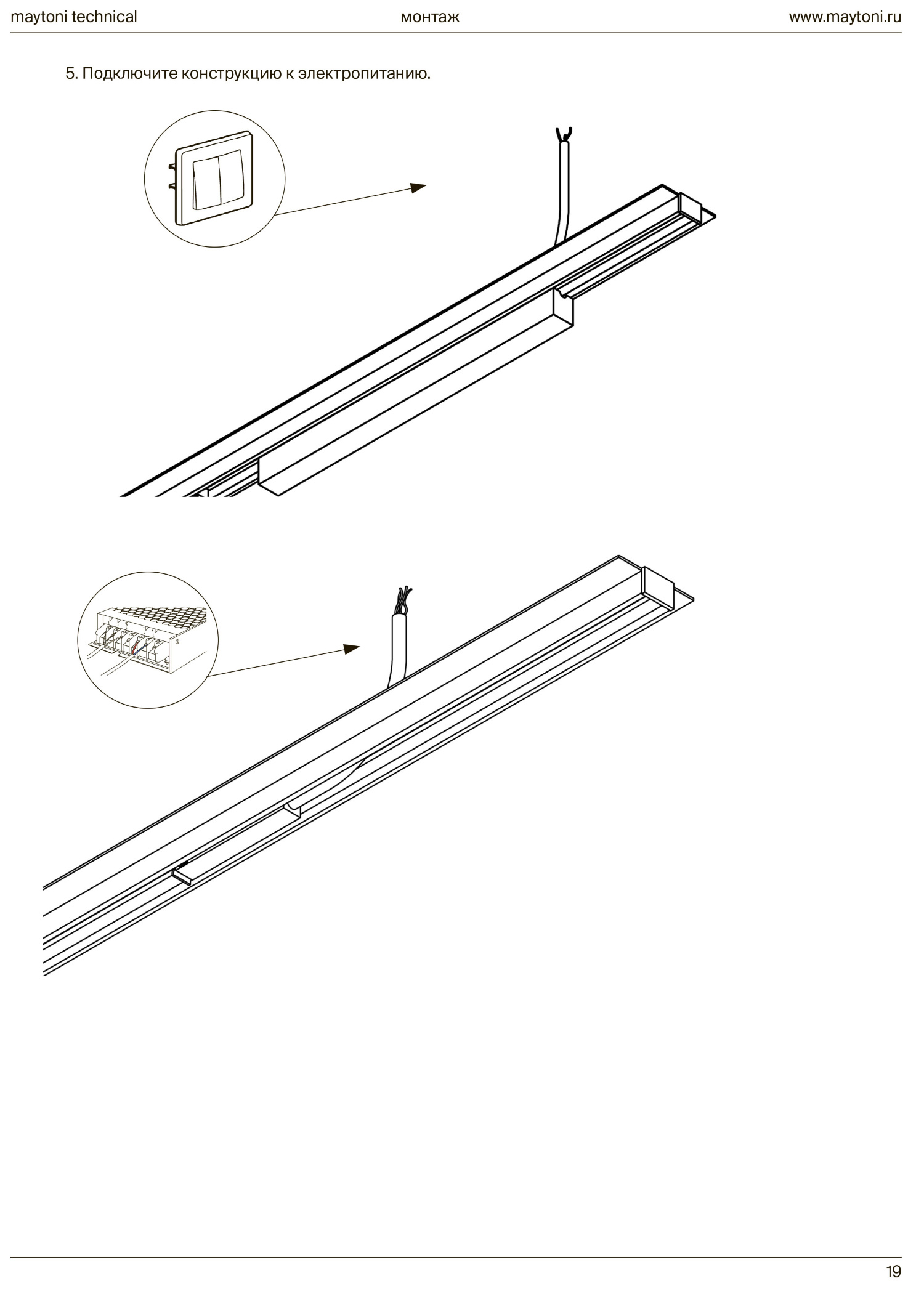 maytoni technical монтаж www.maytoni.ru

5. Подключите конструкцию к электропитанию.

19