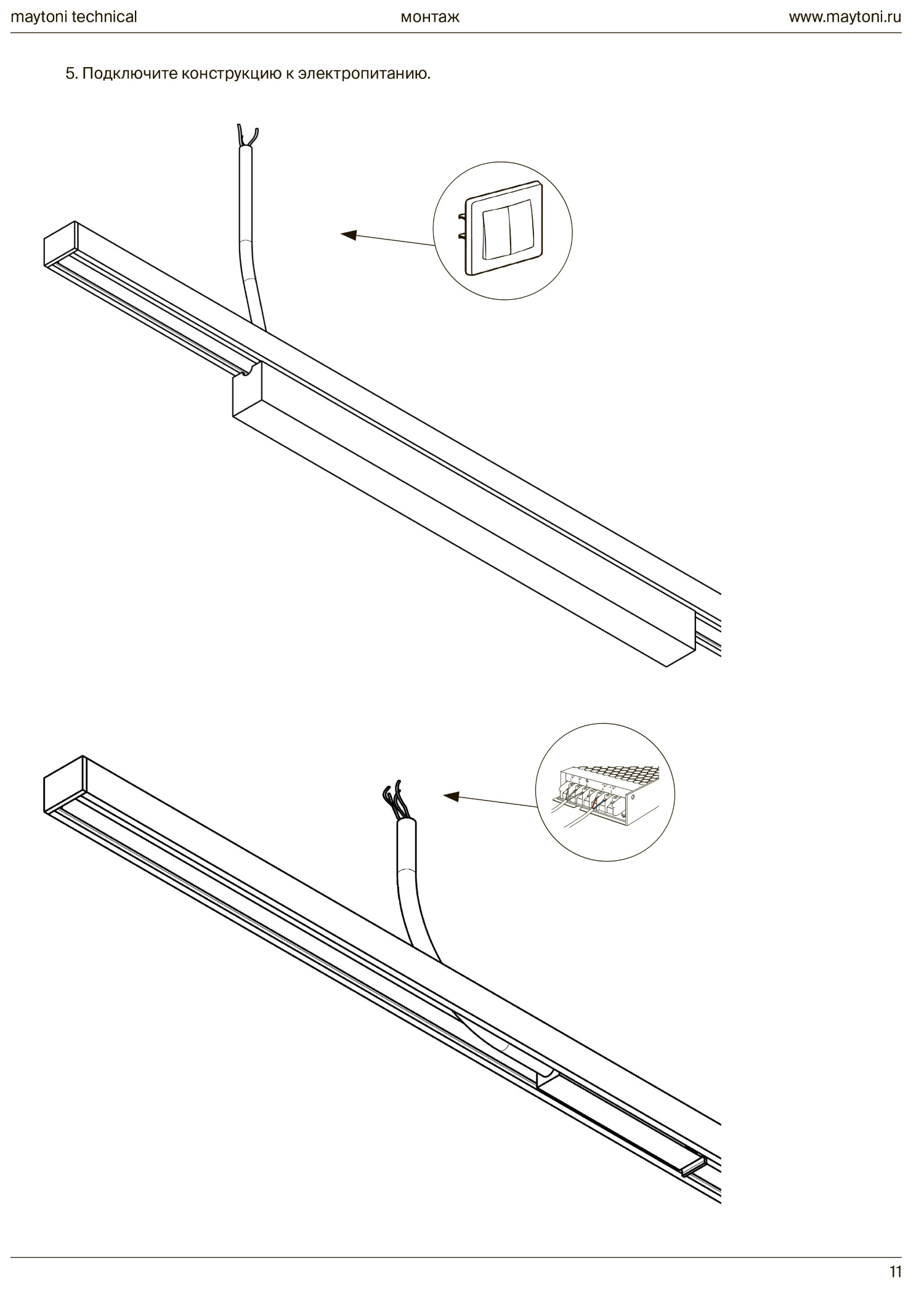 maytoni technical монтаж www.maytoni.ru

5. Подключите конструкцию к электропитанию.

11