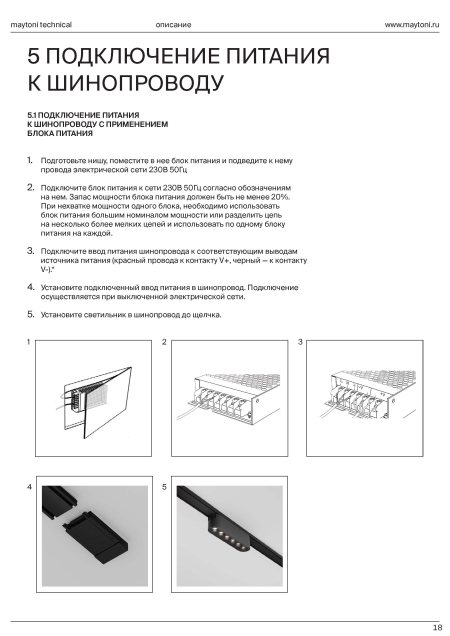 maytoni technical описание www.maytoni.ru

5 ПОДКЛЮЧЕНИЕ ПИТАНИЯ К ШИНОПРОВОДУ

5.1 ПОДКЛЮЧЕНИЕ ПИТАНИЯ К ШИНОПРОВОДУ С ПРИМЕНЕНИЕМ БЛОКА ПИТАНИЯ

1. Подготовьте нишу, поместите в нее блок питания и подведите к нему провода электрической сети 230В 50Гц

2. Подключите блок питания к сети 230В 50Гц согласно обозначениям на нем. Запас мощности блока питания должен быть не менее 20%. При нехватке мощности одного блока, необходимо использовать блок питания большим номиналом мощности или разделить цепь на несколько более мелких цепей и использовать по одному блоку питания на каждой.

3. Подключите ввод питания шинопровода к соответствующим выводам источника питания (красный провода к контакту V+, черный — к контакту V-).*

4. Установите подключенный ввод питания в шинопровод. Подключение осуществляется при выключенной электрической сети.

5. Установите светильник в шинопровод до щелчка.

1

2

3

4

5

18