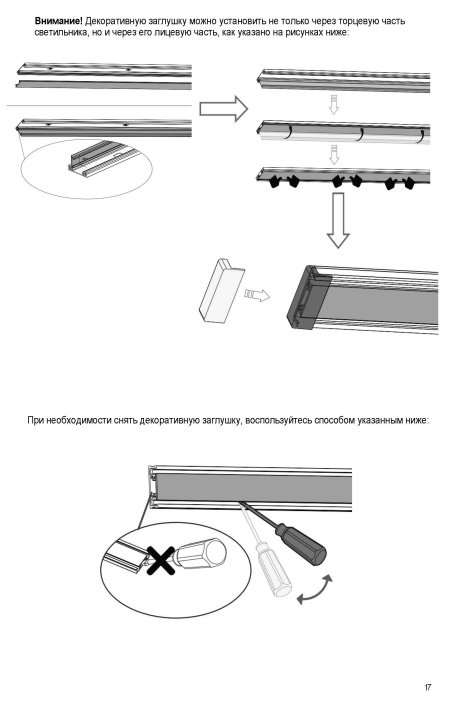 **Внимание!** Декоративную заглушку можно установить не только через торцевую часть светильника, но и через его лицевую часть, как указано на рисунках ниже:

При необходимости снять декоративную заглушку, воспользуйтесь способом указанным ниже:

17