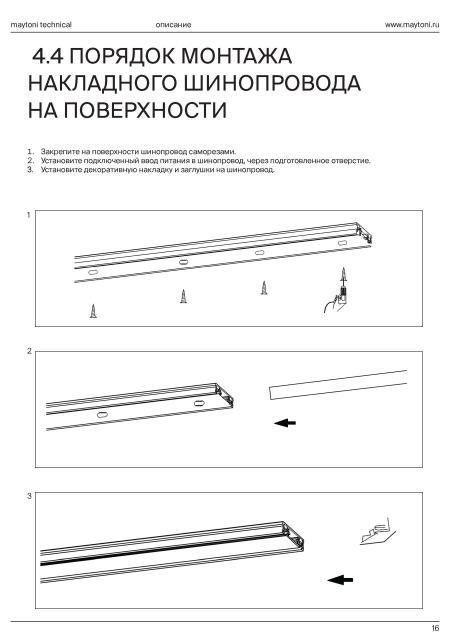 maytoni technical описание www.maytoni.ru

4.4 ПОРЯДОК МОНТАЖА НАКЛАДНОГО ШИНОПРОВОДА НА ПОВЕРХНОСТИ

1. Закрепите на поверхности шинопровод саморезами.
2. Установите подключенный ввод питания в шинопровод, через подготовленное отверстие.
3. Установите декоративную накладку и заглушки на шинопровод.

1

2

3

16