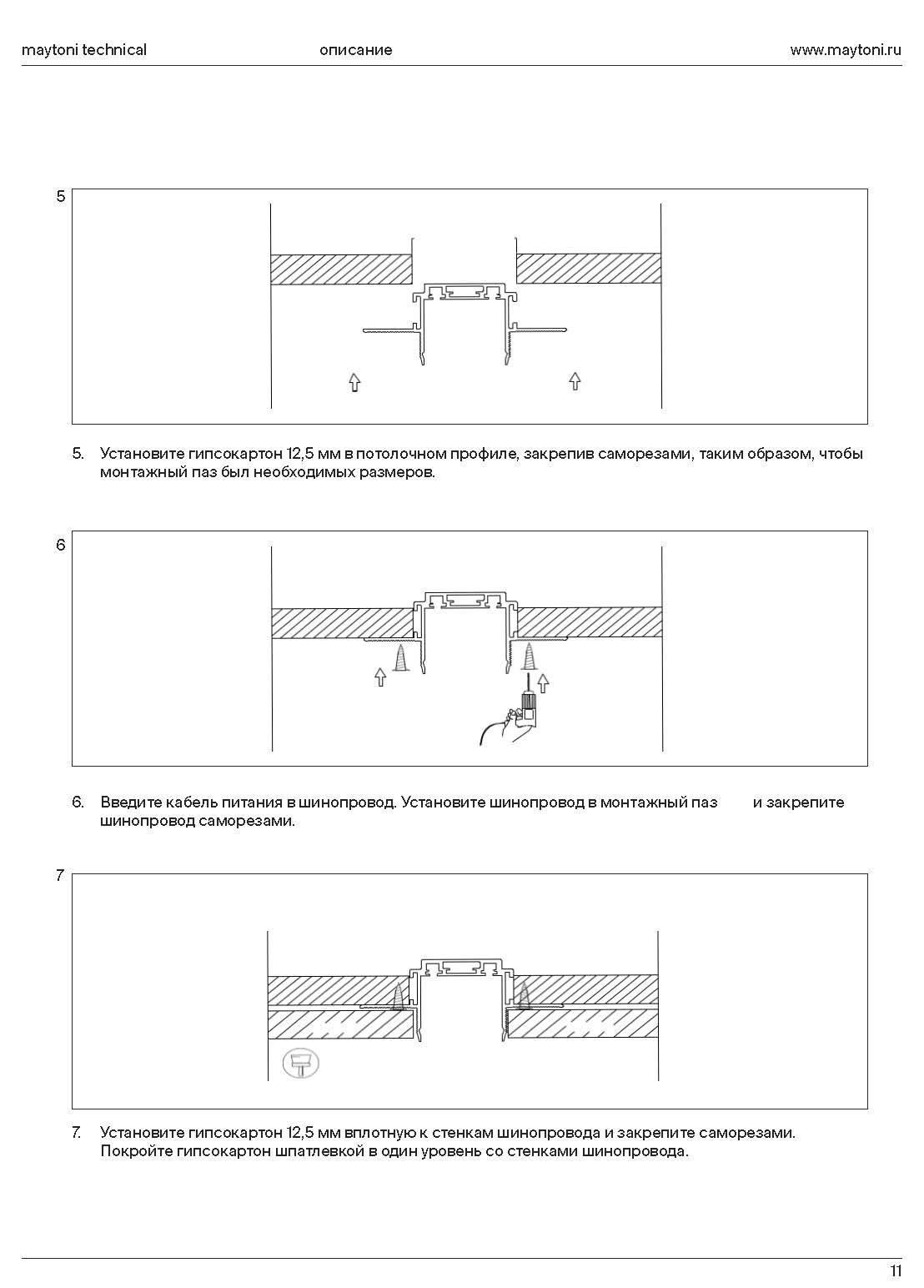 maytoni technical описание www.maytoni.ru

5

5. Установите гипсокартон 12,5 мм в потолочном профиле, закрепив саморезами, таким образом, чтобы монтажный паз был необходимых размеров.

6

6. Введите кабель питания в шинопровод. Установите шинопровод в монтажный паз и закрепите шинопровод саморезами.

7

7. Установите гипсокартон 12,5 мм вплотную к стенкам шинопровода и закрепите саморезами. Покройте гипсокартон шпатлевкой в один уровень со стенками шинопровода.

11