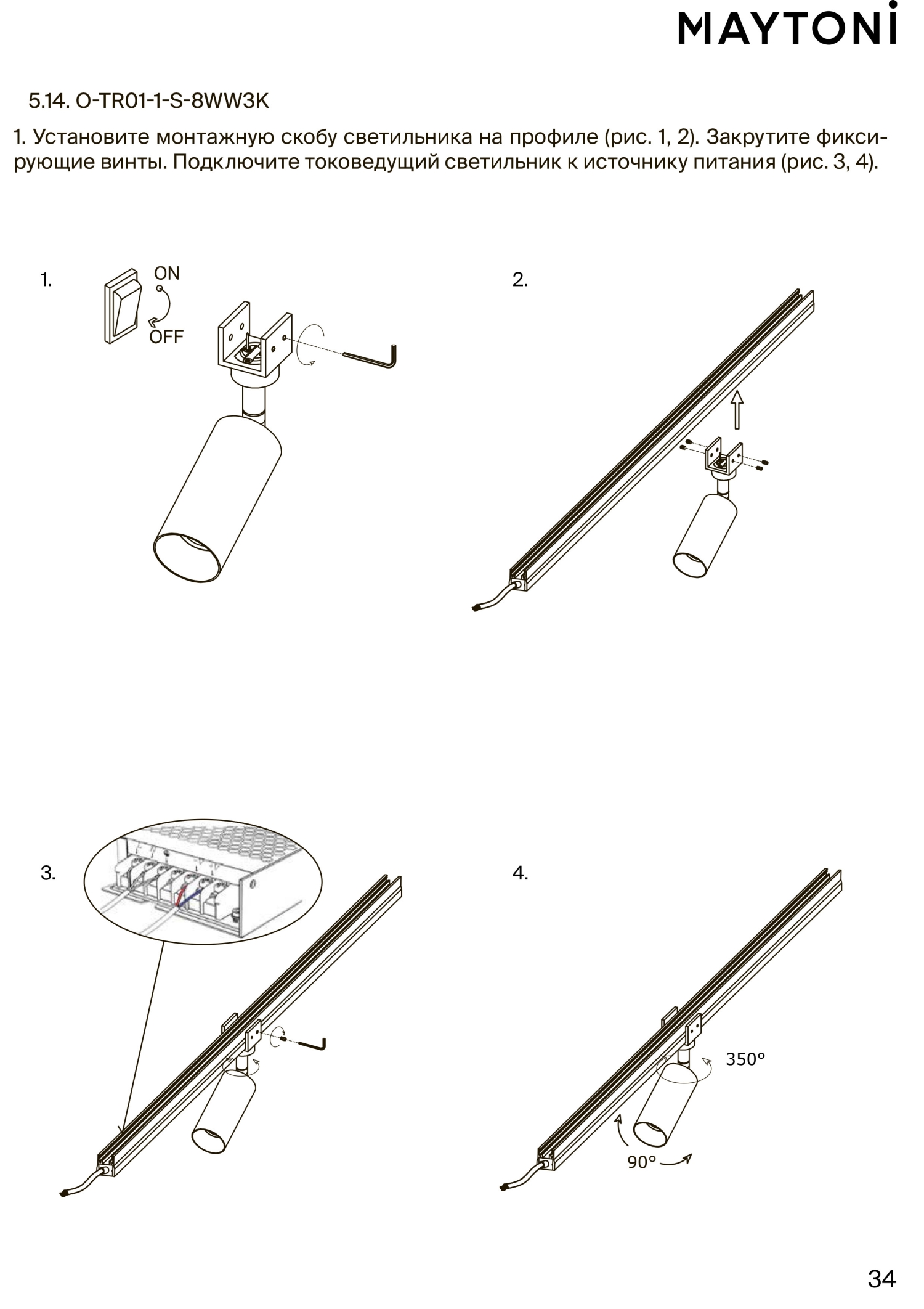 MAYTONI

5.14. O-TR01-1-S-8WW3K

1. Установите монтажную скобу светильника на профиле (рис. 1, 2). Закрутите фиксирующие винты. Подключите токоведущий светильник к источнику питания (рис. 3, 4).

1.

ON

OFF

2.

3.

4.

350°

90°

34