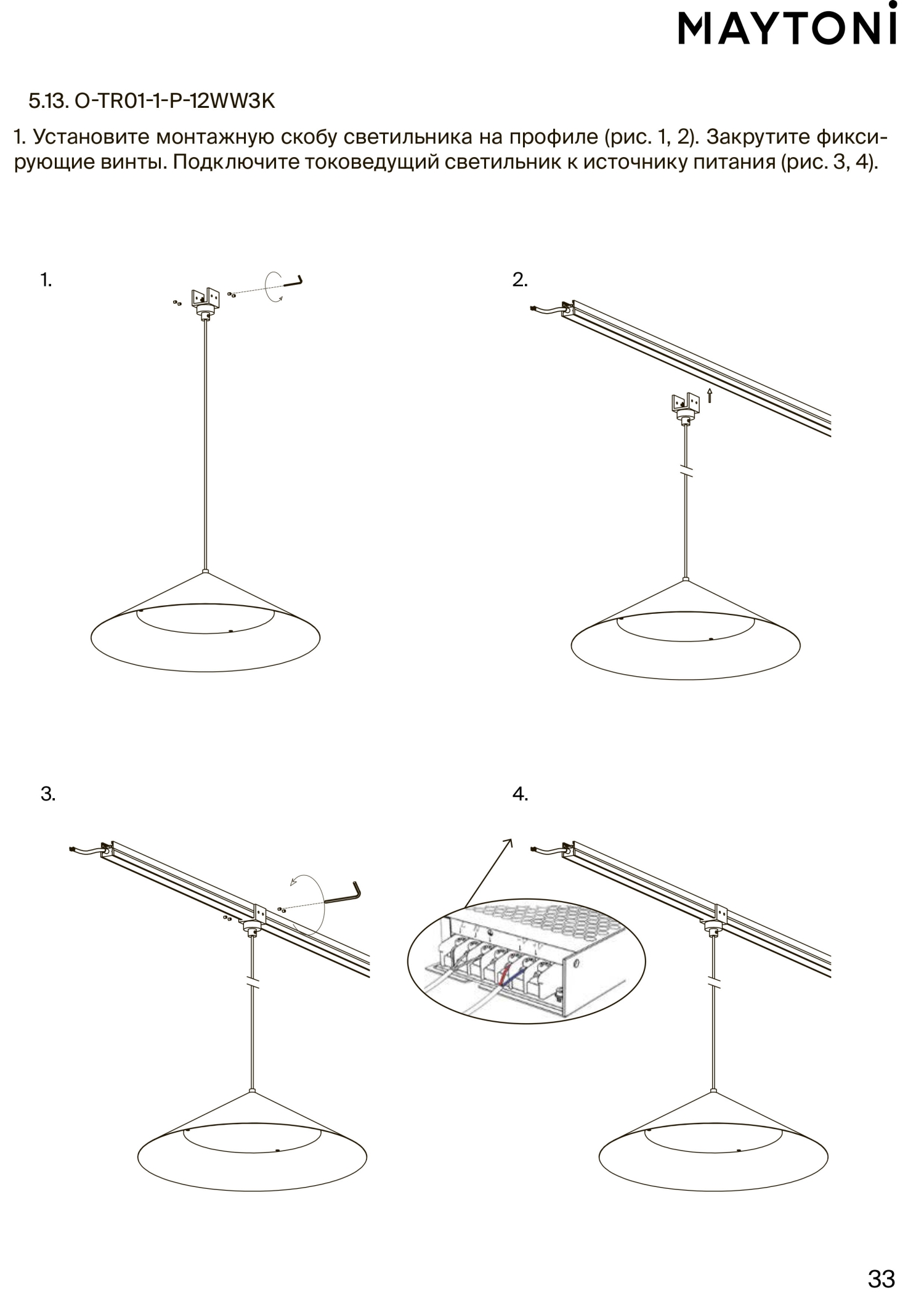 MAYTONI

5.13. O-TR01-1-P-12WW3K

1. Установите монтажную скобу светильника на профиле (рис. 1, 2). Закрутите фиксирующие винты. Подключите токоведущий светильник к источнику питания (рис. 3, 4).

1.

2.

3.

4.

33