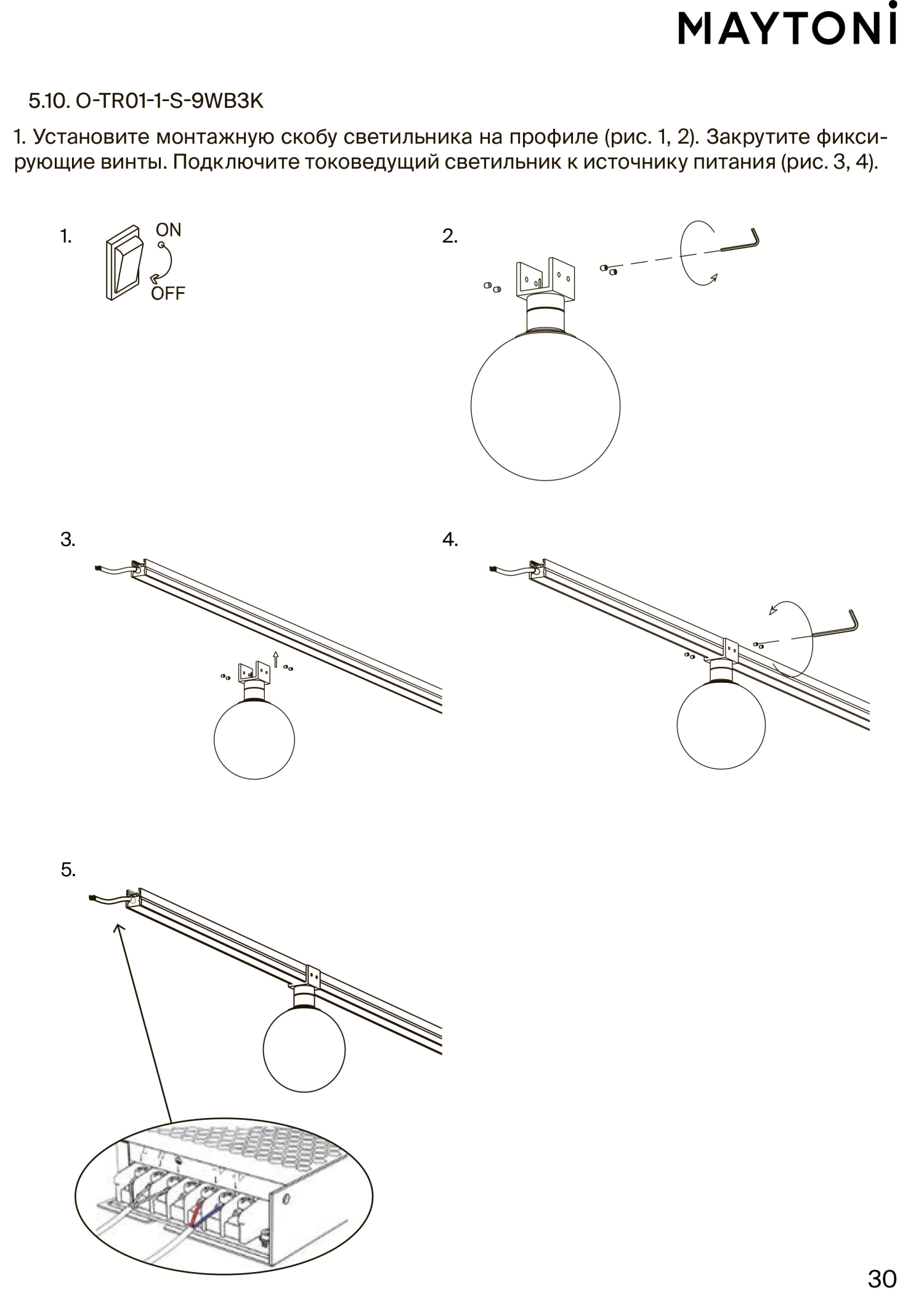 MAYTONI

5.10. O-TR01-1-S-9WB3K

1. Установите монтажную скобу светильника на профиле (рис. 1, 2). Закрутите фиксирующие винты. Подключите токоведущий светильник к источнику питания (рис. 3, 4).

1.

ON

OFF

2.

3.

4.

5.

30