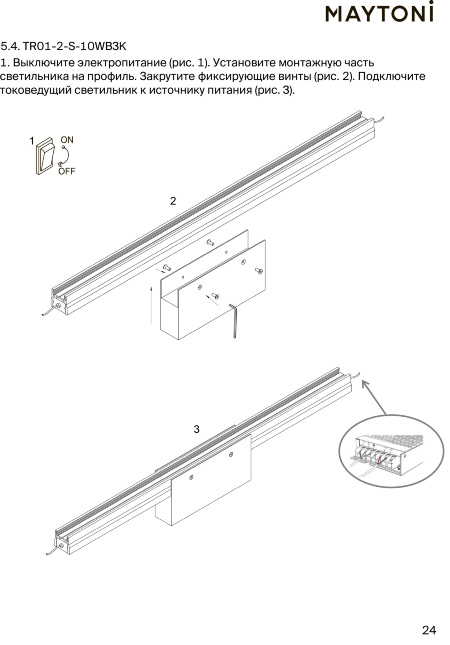 MAYTONI

5.4. TR01-2-S-10WB3K

1. Выключите электропитание (рис. 1). Установите монтажную часть светильника на профиль. Закрутите фиксирующие винты (рис. 2). Подключите токоведущий светильник к источнику питания (рис. 3).

1
ON
OFF

2

3

24