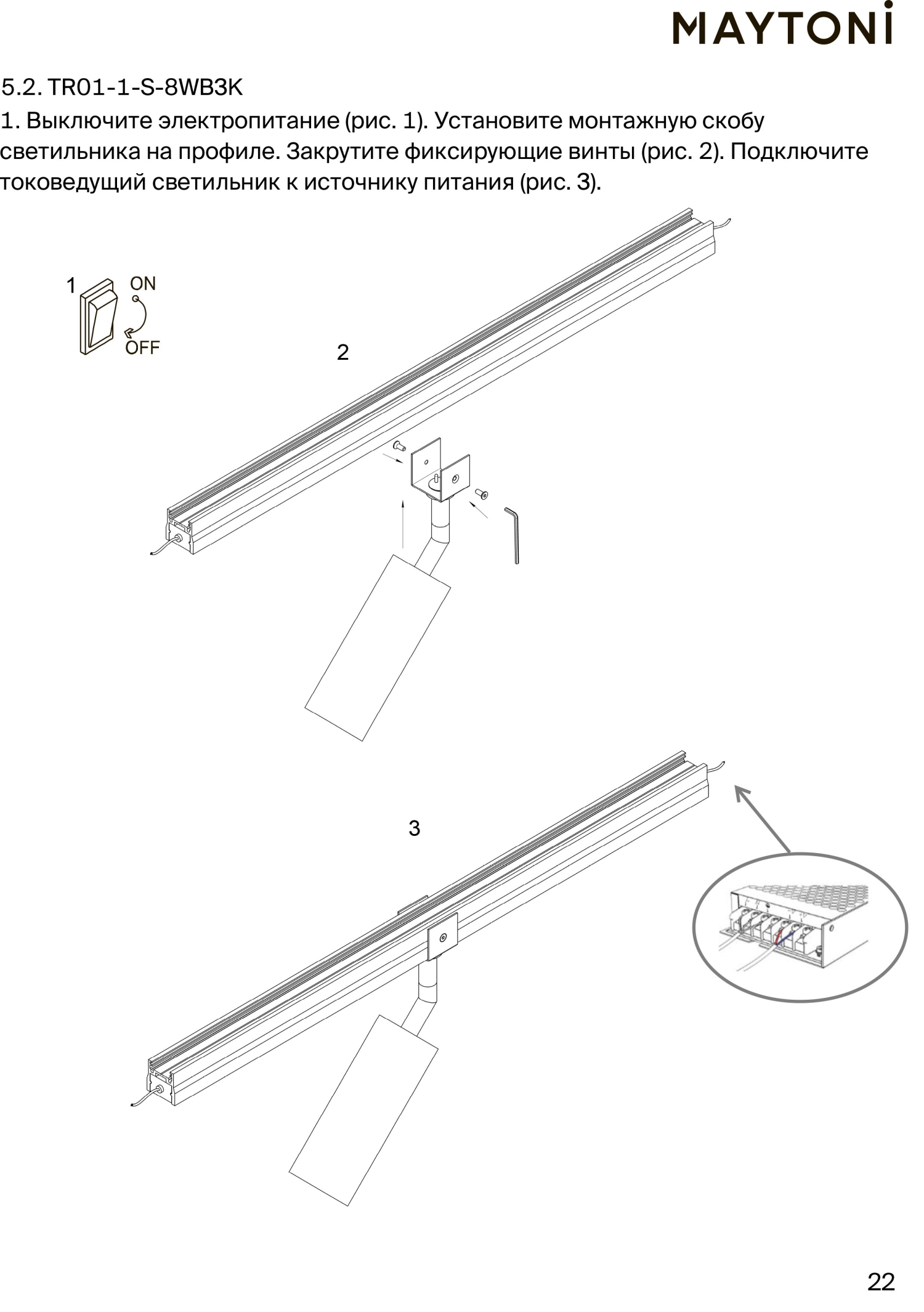 MAYTONİ

5.2. TR01-1-S-8WB3K

1. Выключите электропитание (рис. 1). Установите монтажную скобу светильника на профиле. Закрутите фиксирующие винты (рис. 2). Подключите токоведущий светильник к источнику питания (рис. 3).

1

ON

OFF

2

3

22