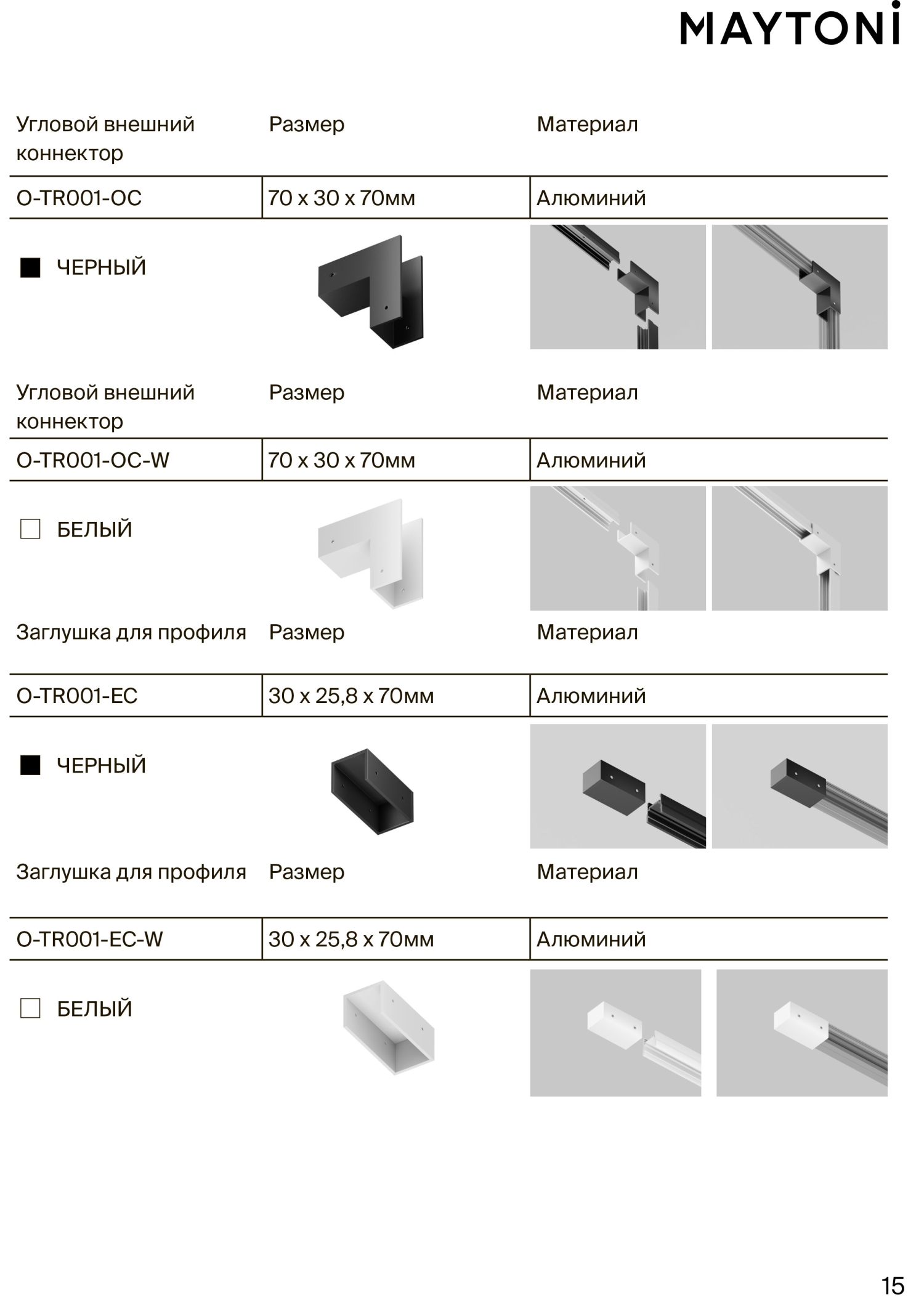 MAYTONI

| Угловой внешний коннектор | Размер | Материал |
|---|---|---|
| O-TR001-OC | 70 x 30 x 70мм | Алюминий |

ЧЕРНЫЙ

| Угловой внешний коннектор | Размер | Материал |
|---|---|---|
| O-TR001-OC-W | 70 x 30 x 70мм | Алюминий |

БЕЛЫЙ

| Заглушка для профиля | Размер | Материал |
|---|---|---|
| O-TR001-EC | 30 x 25,8 x 70мм | Алюминий |

ЧЕРНЫЙ

| Заглушка для профиля | Размер | Материал |
|---|---|---|
| O-TR001-EC-W | 30 x 25,8 x 70мм | Алюминий |

БЕЛЫЙ

15