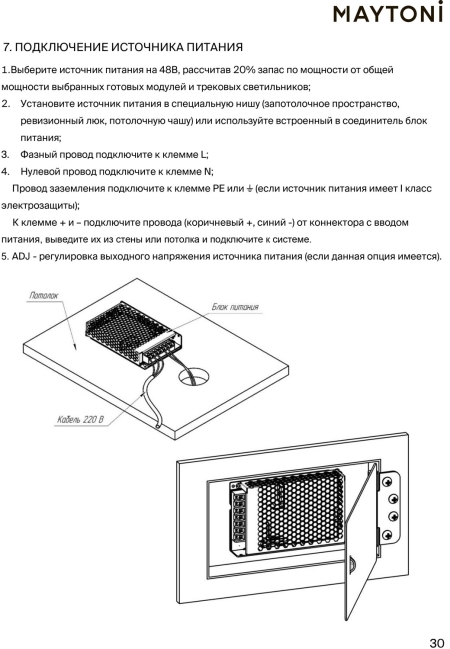 MAYTONİ

7. ПОДКЛЮЧЕНИЕ ИСТОЧНИКА ПИТАНИЯ

1.Выберите источник питания на 48В, рассчитав 20% запас по мощности от общей мощности выбранных готовых модулей и трековых светильников;

2. Установите источник питания в специальную нишу (запотолочное пространство, ревизионный люк, потолочную чашу) или используйте встроенный в соединитель блок питания;

3. Фазный провод подключите к клемме L;

4. Нулевой провод подключите к клемме N;

Провод заземления подключите к клемме PE или ⏚ (если источник питания имеет I класс электрозащиты);

К клемме + и – подключите провода (коричневый +, синий -) от коннектора с вводом питания, выведите их из стены или потолка и подключите к системе.

5. ADJ - регулировка выходного напряжения источника питания (если данная опция имеется).

Потолок

Блок питания

Кабель 220 В

30