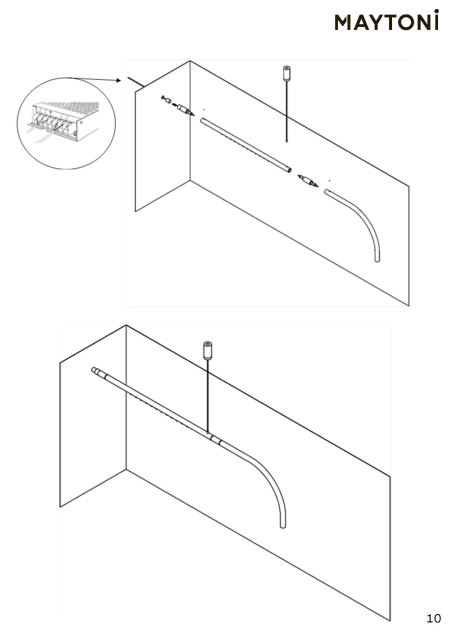 MAYTONİ

10